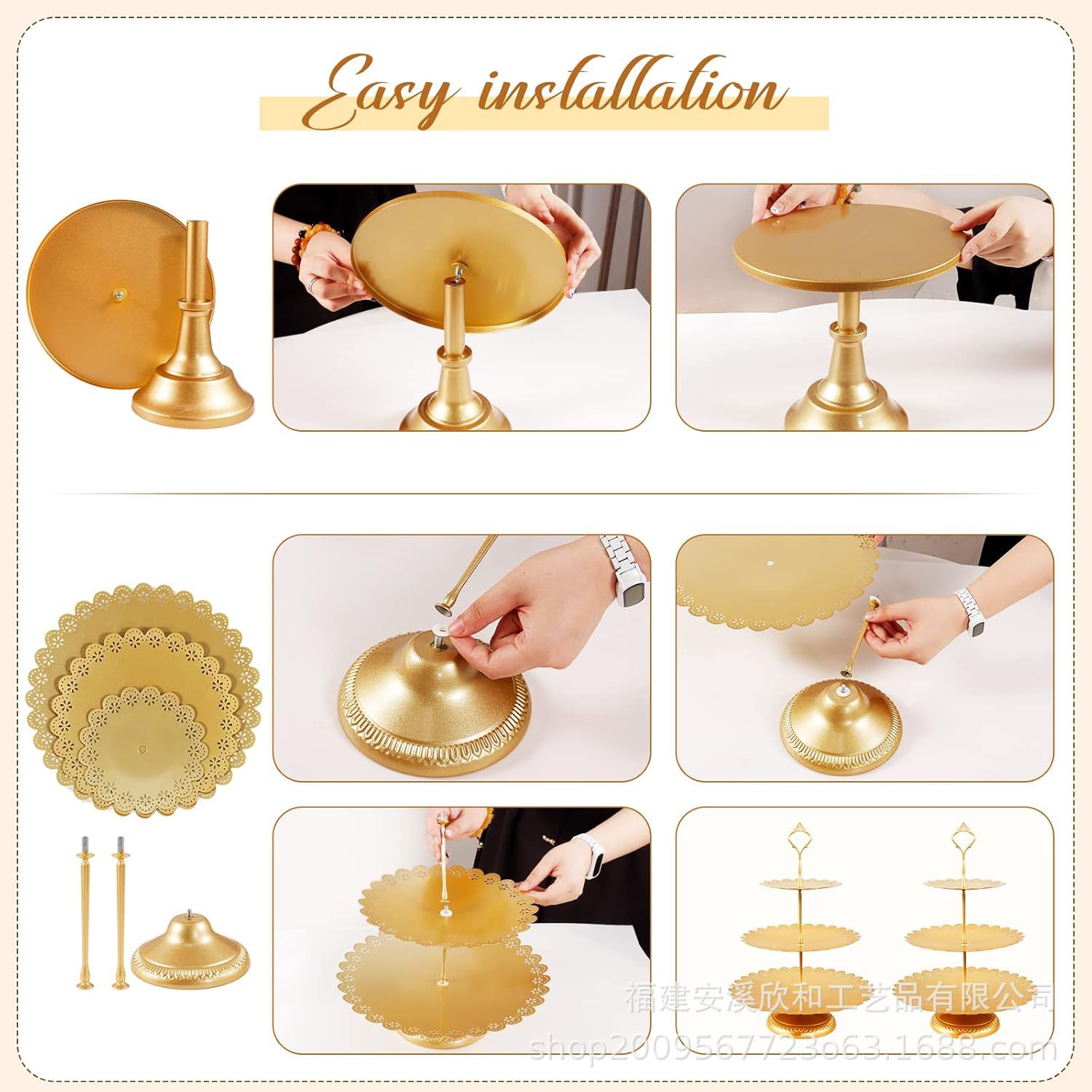 Easy installation

福建安溪欣和工艺品有限公司
shop2009567723063.1688.com