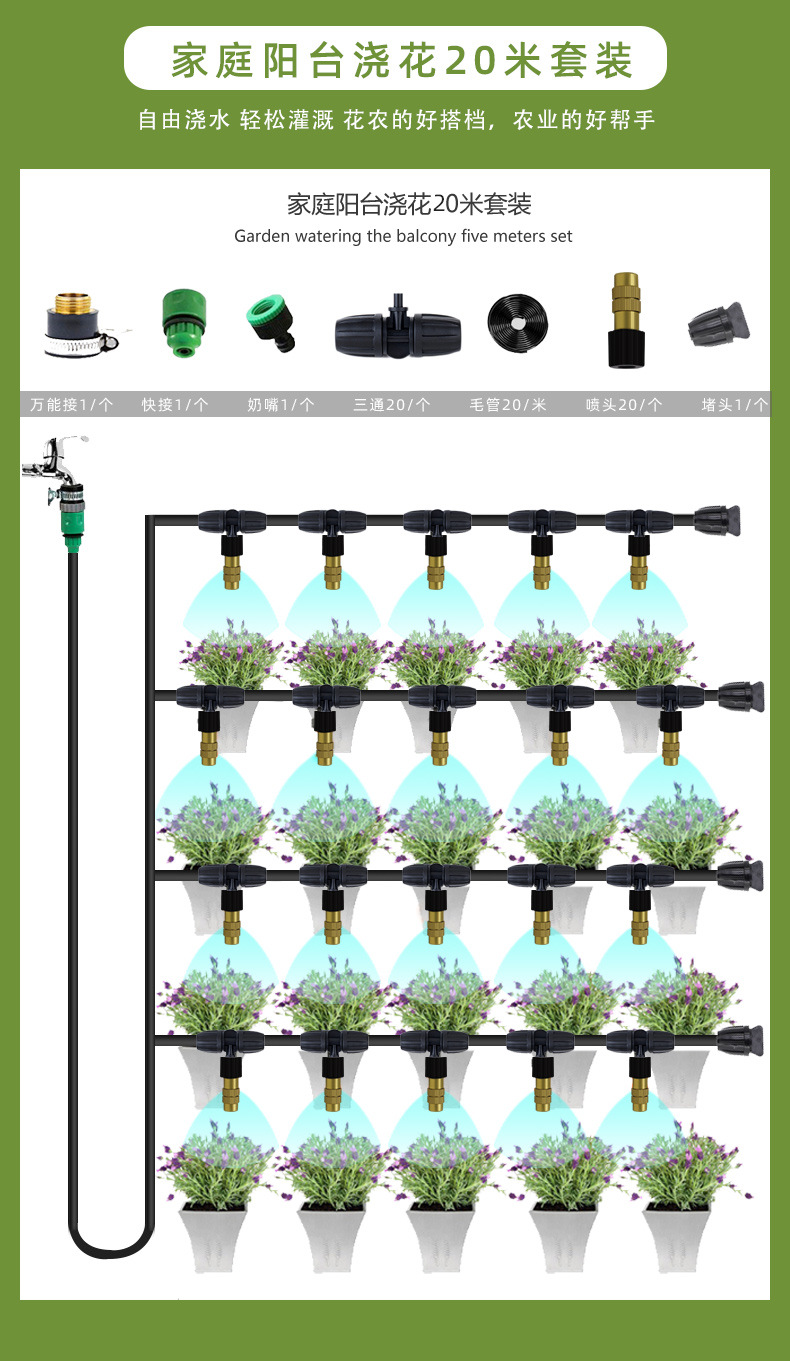 家庭阳台浇花20米套装

自由浇水 轻松灌溉 花农的好搭档，农业的好帮手

家庭阳台浇花20米套装

Garden watering the balcony five meters set

万能接1/个 快接1/个 奶嘴1/个 三通20/个 毛管20/米 喷头20/个 堵头1/个