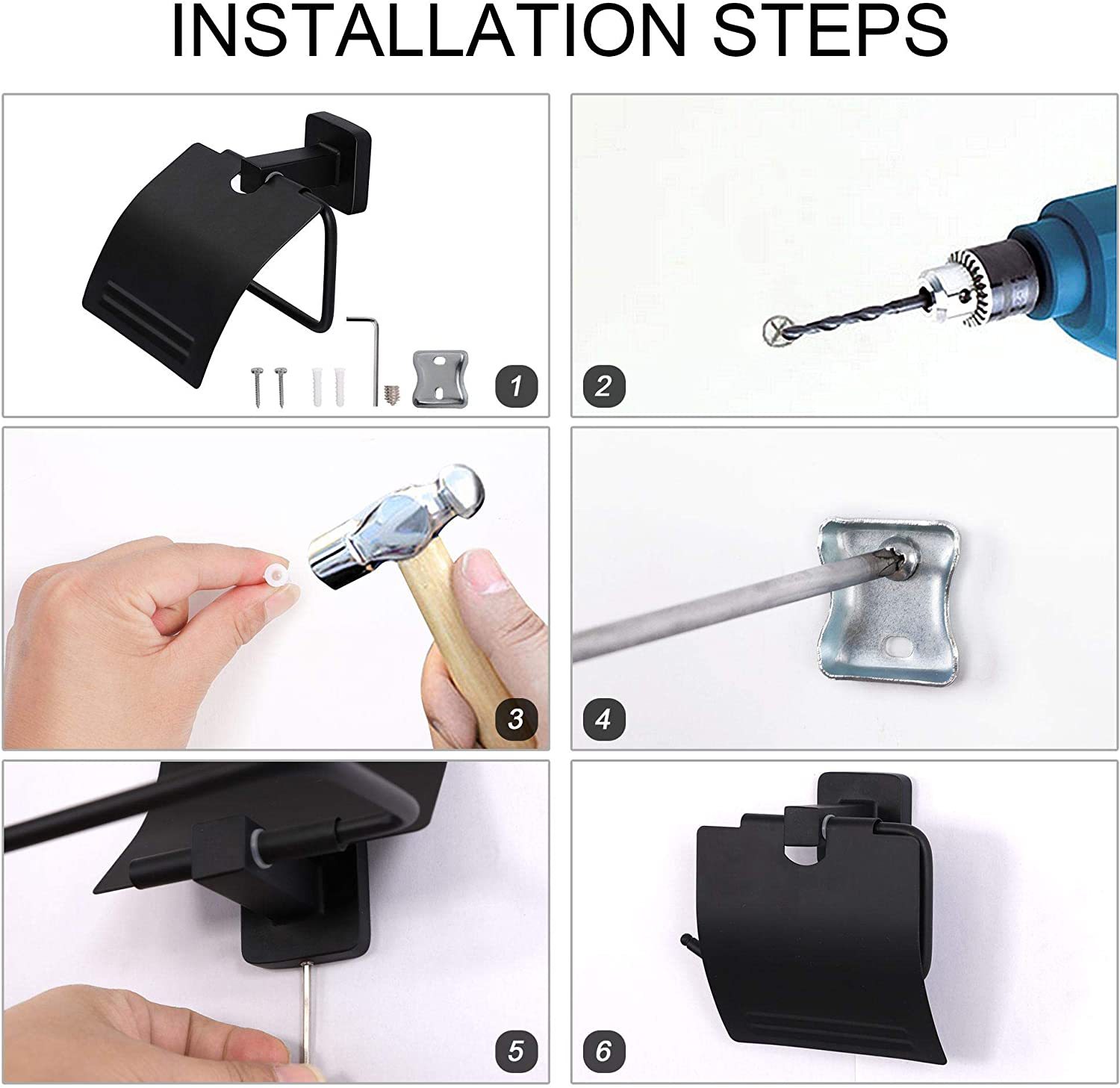 INSTALLATION STEPS

1

2

3

4

5

6