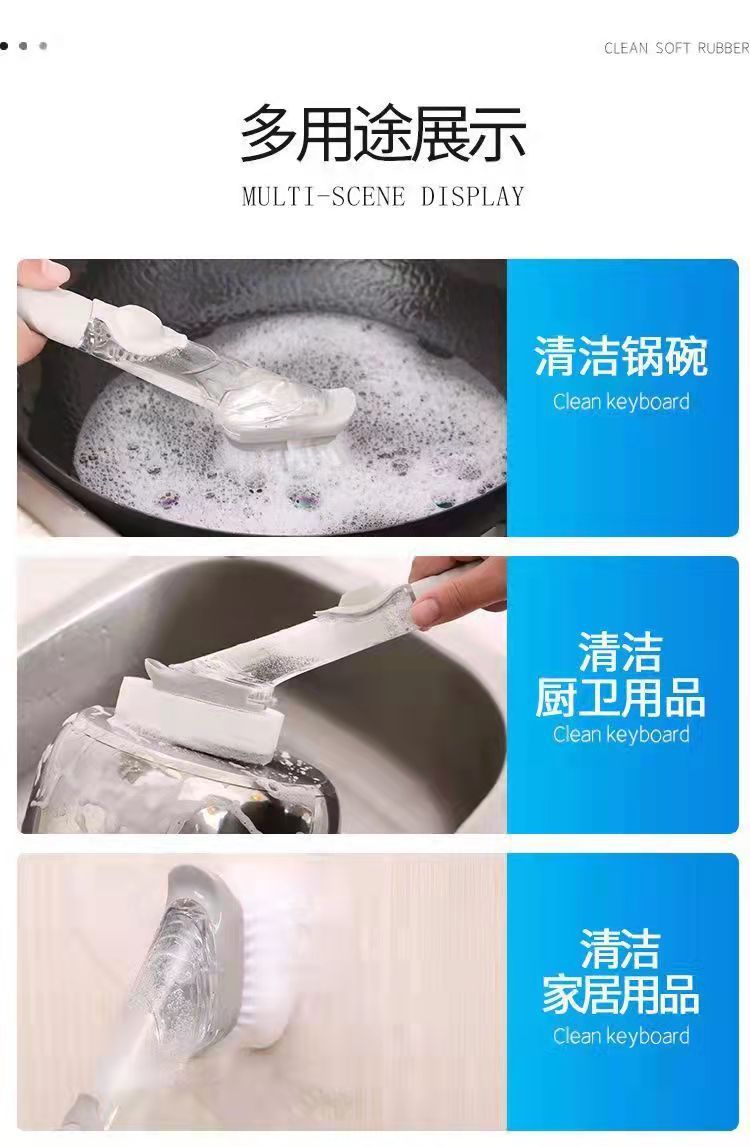 CLEAN SOFT RUBBER

多用途展示

MULTI-SCENE DISPLAY

清洁锅碗

Clean keyboard

清洁
厨卫用品

Clean keyboard

清洁
家居用品

Clean keyboard