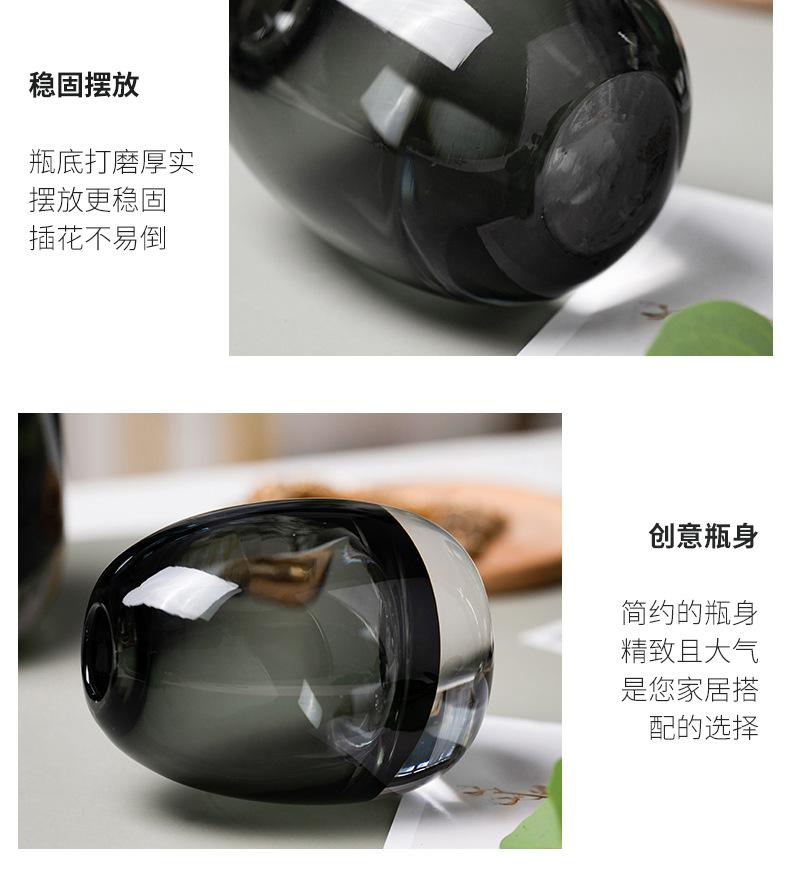 稳固摆放

瓶底打磨厚实
摆放更稳固
插花不易倒

创意瓶身

简约的瓶身
精致且大气
是您家居搭
配的选择