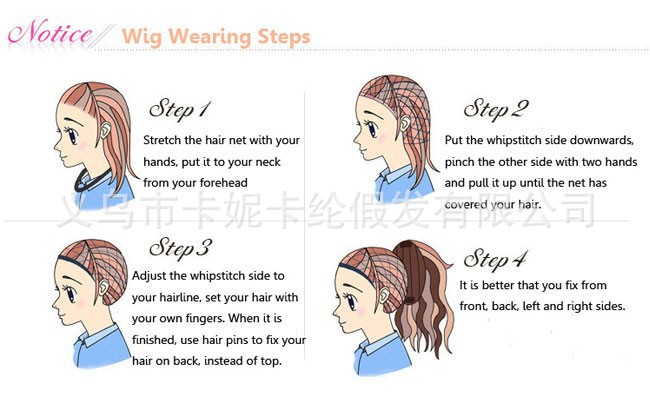 Notice Wig Wearing Steps

Step 1
Stretch the hair net with your hands, put it to your neck from your forehead

Step 2
Put the whipstitch side downwards, pinch the other side with two hands and pull it up until the net has covered your hair.

义乌市卡妮卡纶假发有限公司

Step 3
Adjust the whipstitch side to your hairline, set your hair with your own fingers. When it is finished, use hair pins to fix your hair on back, instead of top.

Step 4
It is better that you fix from front, back, left and right sides.