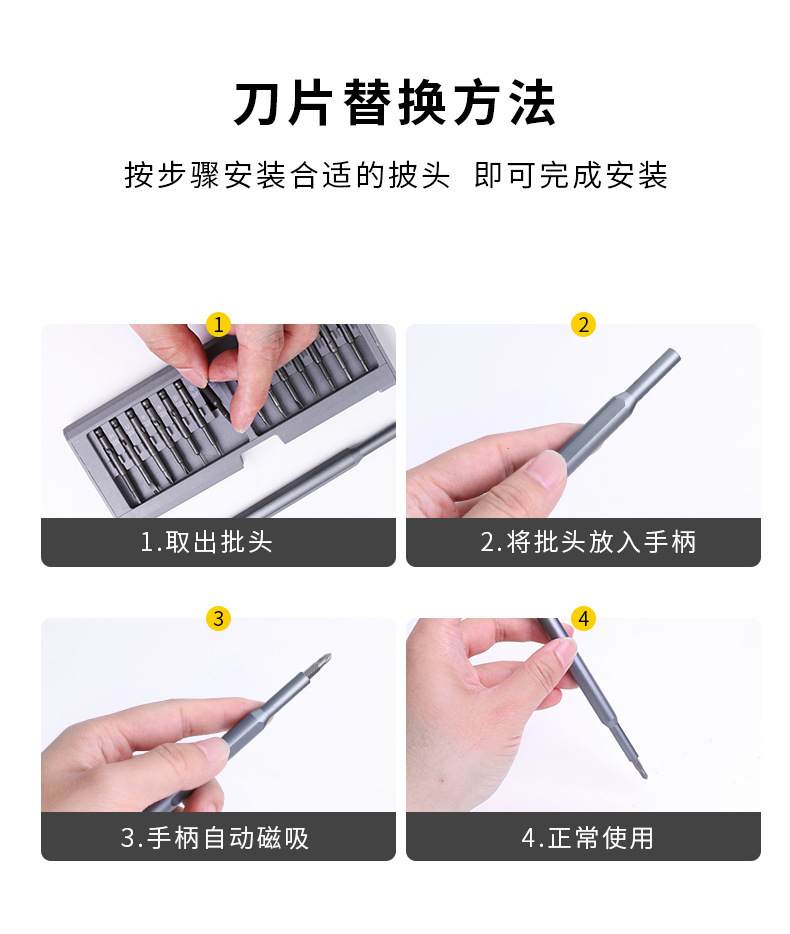 刀片替换方法

按步骤安装合适的披头 即可完成安装

1

1.取出批头

2

2.将批头放入手柄

3

3.手柄自动磁吸

4

4.正常使用