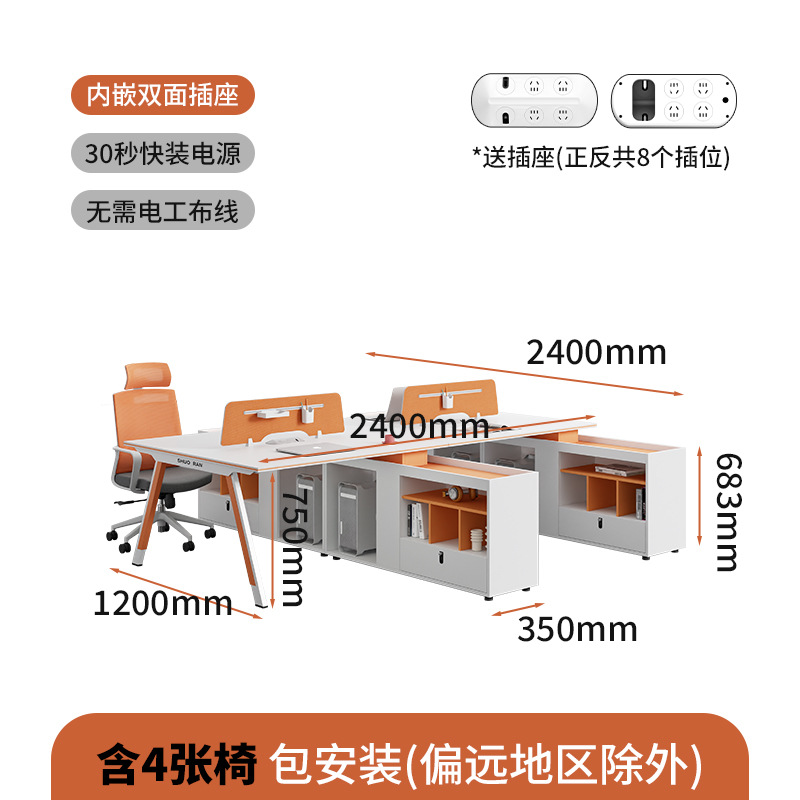 内嵌双面插座

30秒快装电源

无需电工布线

*送插座(正反共8个插位)

2400mm

2400mm

SHUO RAN

683mm

750mm

1200mm

350mm

含4张椅 包安装(偏远地区除外)