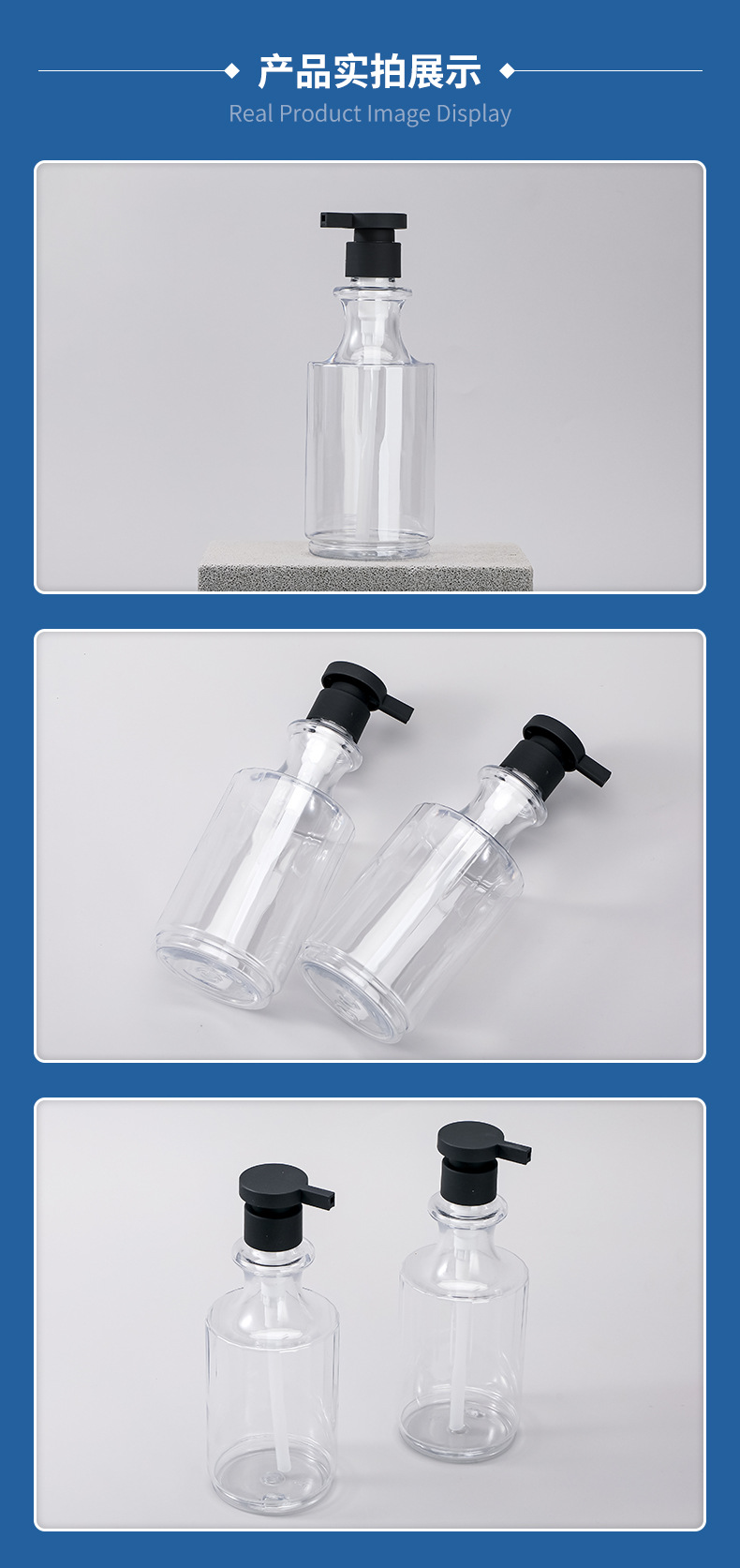 产品实拍展示
Real Product Image Display