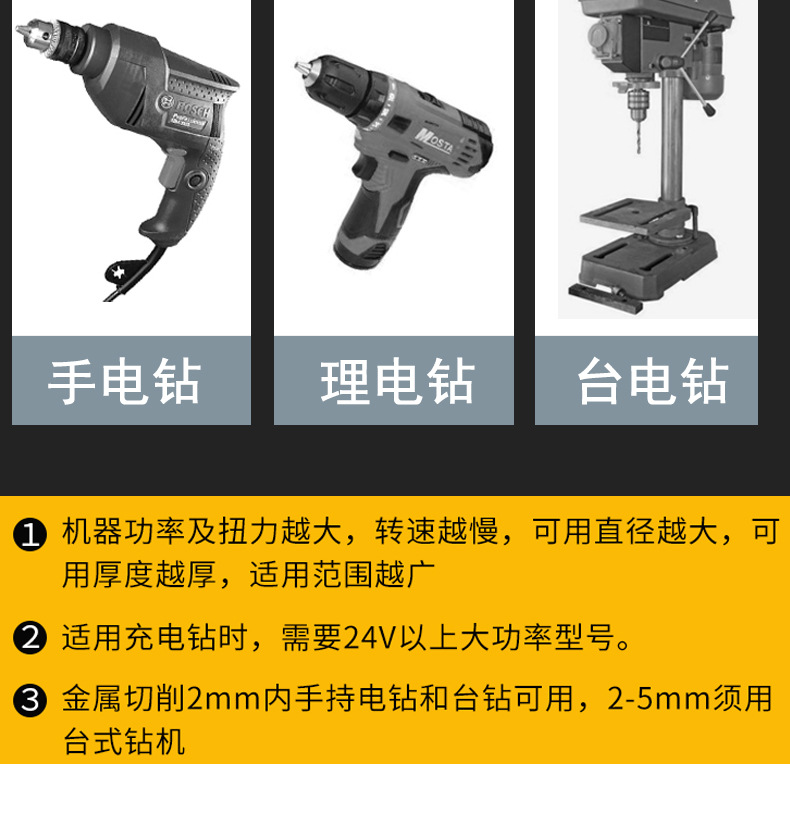 BOSCH

MOSTA

手电钻

理电钻

台电钻

❶ 机器功率及扭力越大，转速越慢，可用直径越大，可用厚度越厚，适用范围越广

❷ 适用充电钻时，需要24V以上大功率型号。

❸ 金属切削2mm内手持电钻和台钻可用，2-5mm须用台式钻机