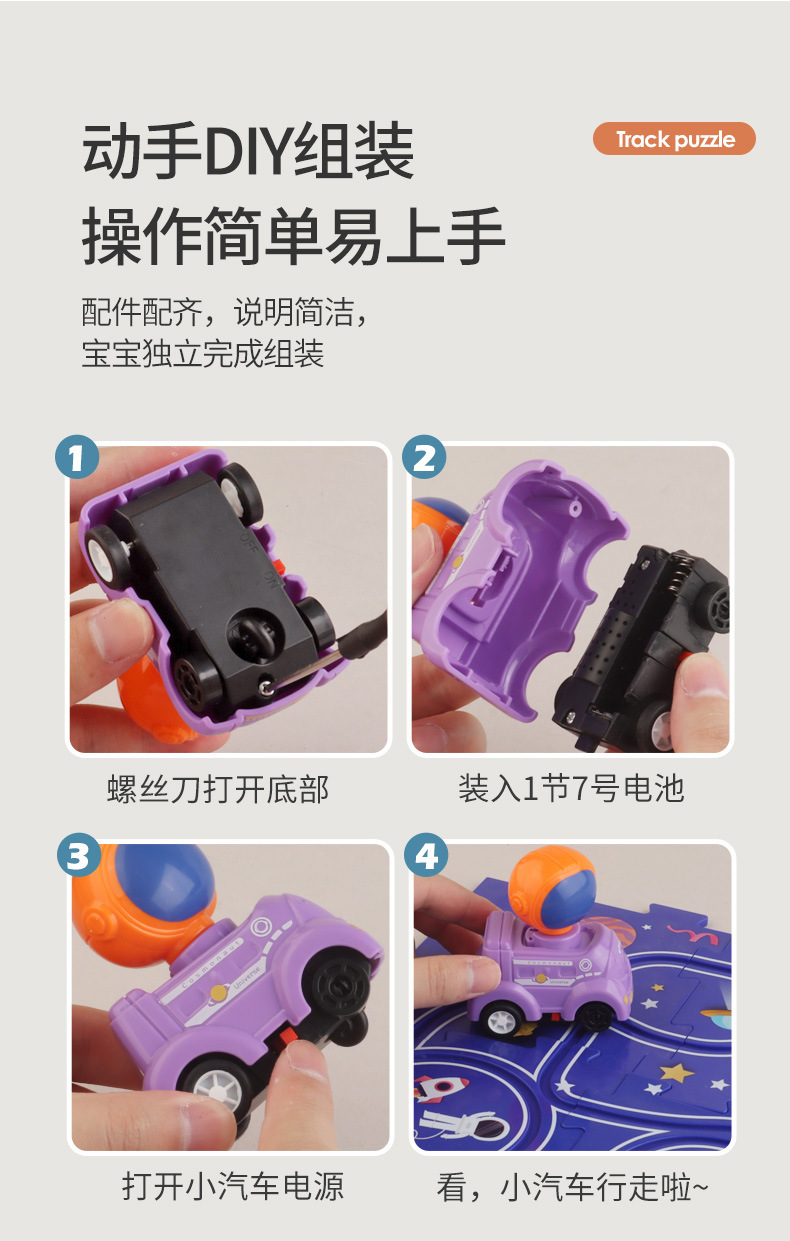 动手DIY组装
操作简单易上手

Track puzzle

配件配齐，说明简洁，
宝宝独立完成组装

1
螺丝刀打开底部

2
装入1节7号电池

3
打开小汽车电源

4
看，小汽车行走啦~