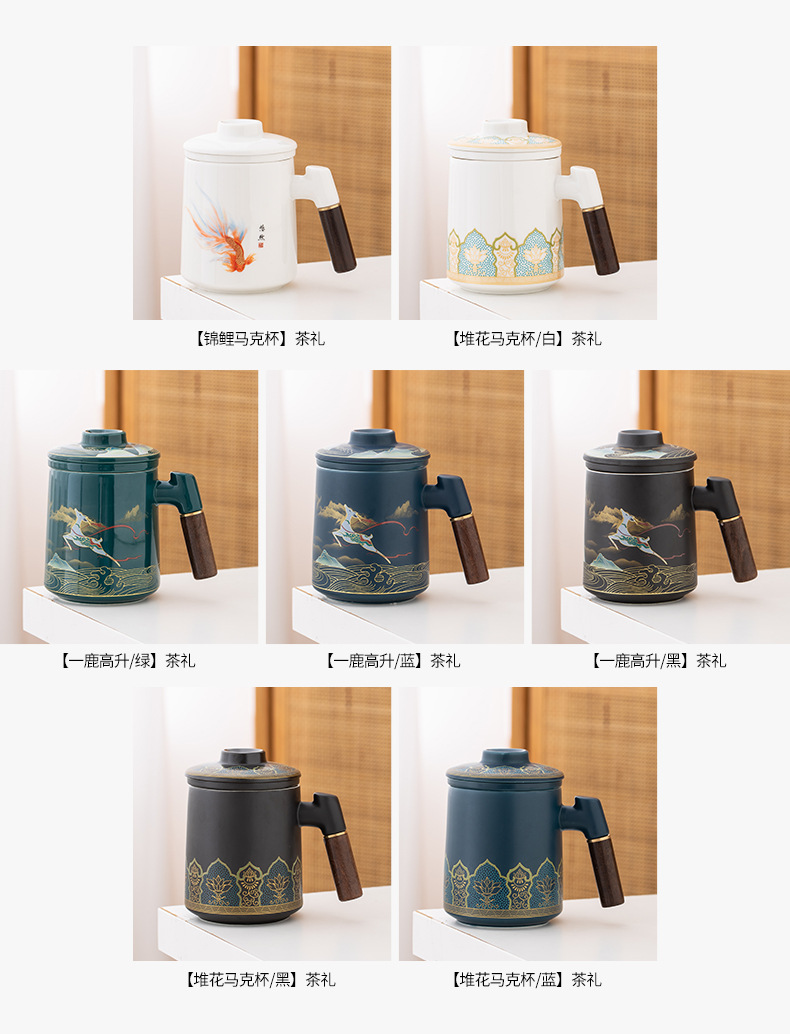 【锦鲤马克杯】茶礼

【堆花马克杯/白】茶礼

【一鹿高升/绿】茶礼

【一鹿高升/蓝】茶礼

【一鹿高升/黑】茶礼

【堆花马克杯/黑】茶礼

【堆花马克杯/蓝】茶礼