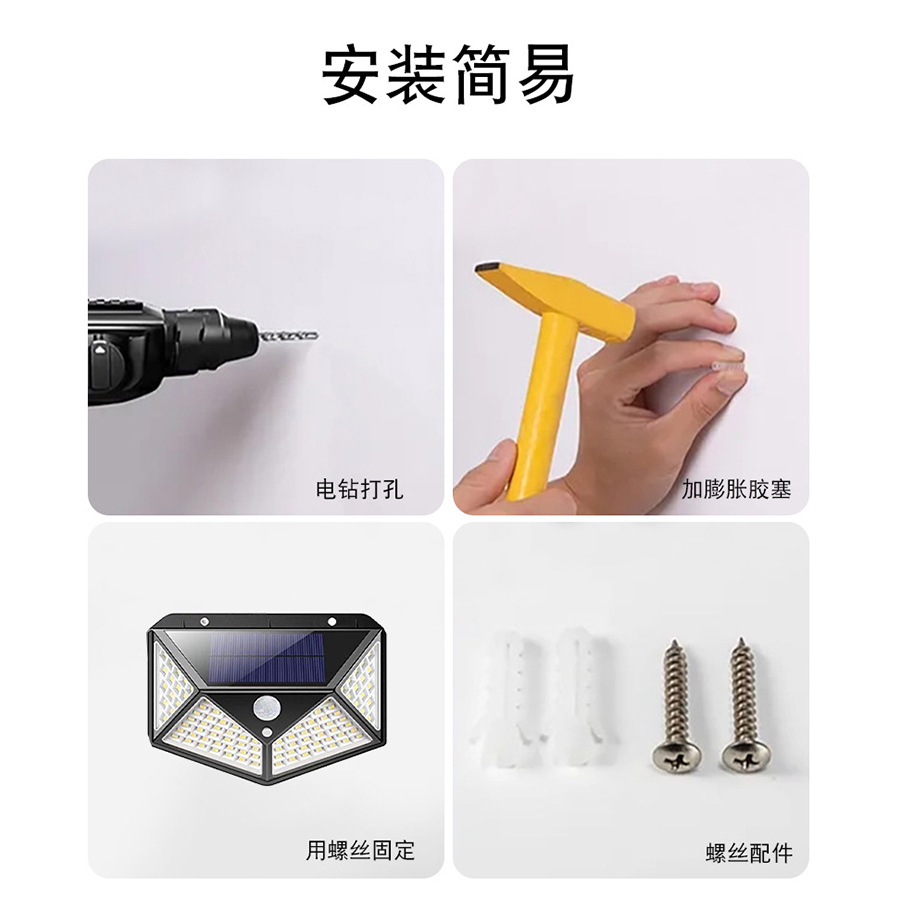 安装简易

电钻打孔

加膨胀胶塞

用螺丝固定

螺丝配件