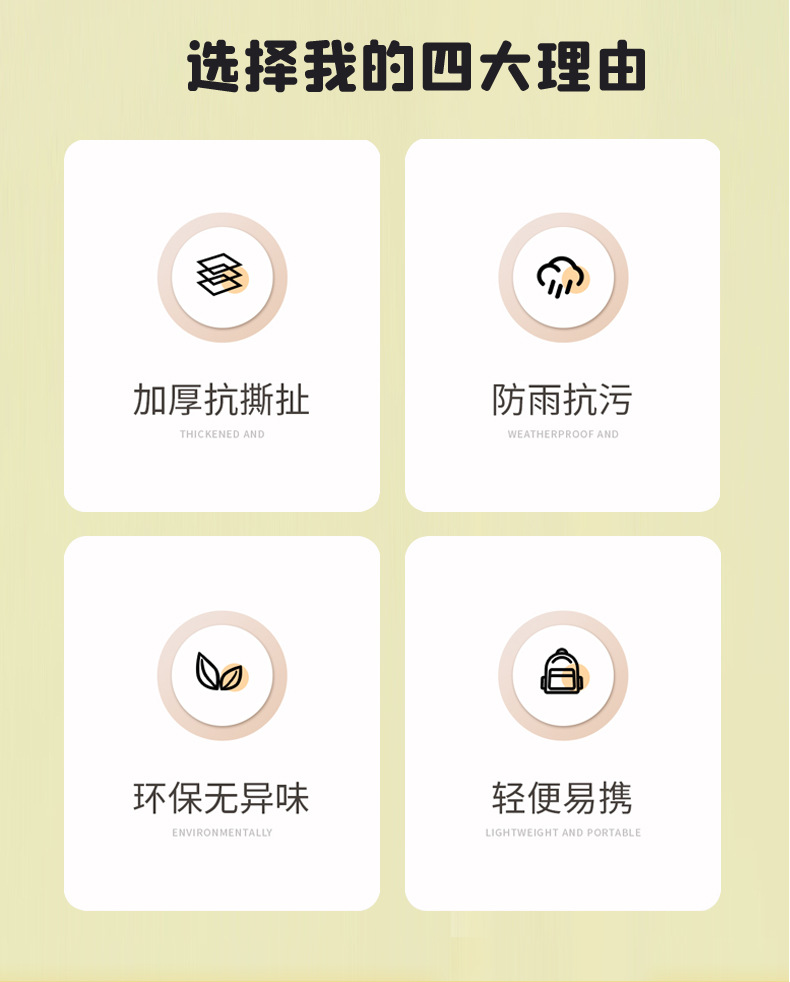 选择我的四大理由

加厚抗撕扯
THICKENED AND

防雨抗污
WEATHERPROOF AND

环保无异味
ENVIRONMENTALLY

轻便易携
LIGHTWEIGHT AND PORTABLE