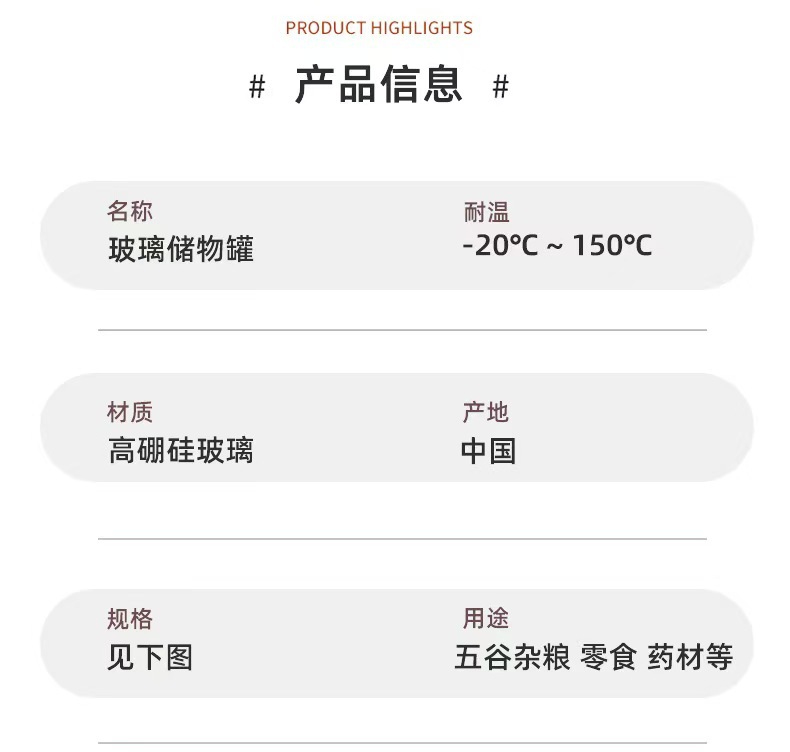 PRODUCT HIGHLIGHTS

# 产品信息 #

名称
玻璃储物罐

耐温
-20℃ ~ 150℃

材质
高硼硅玻璃

产地
中国

规格
见下图

用途
五谷杂粮 零食 药材等