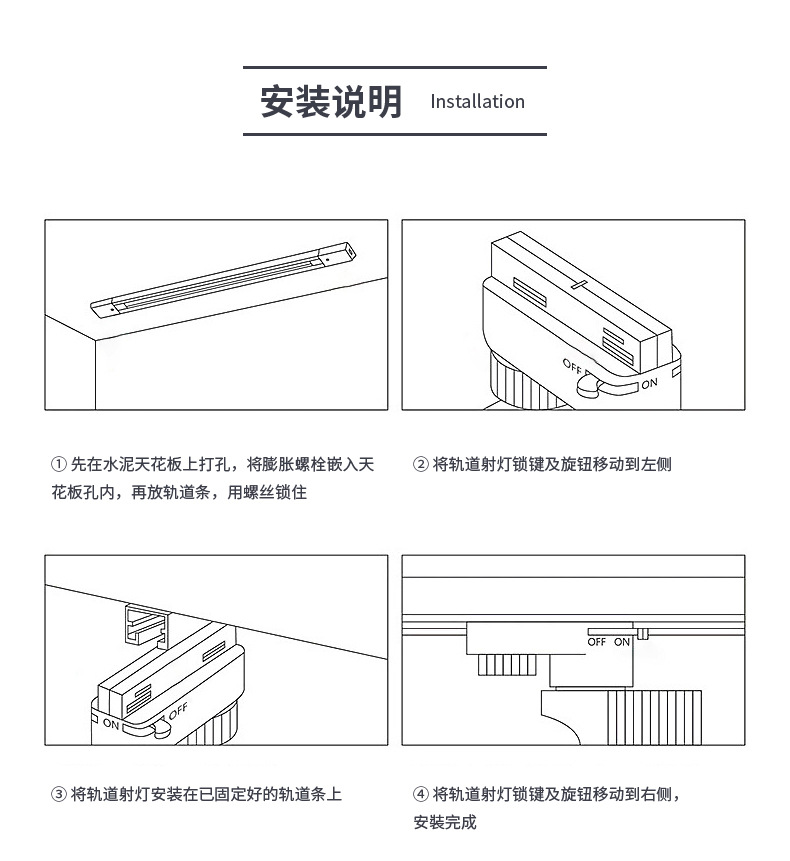 安装说明 Installation

OFF ON

① 先在水泥天花板上打孔，将膨胀螺栓嵌入天花板孔内，再放轨道条，用螺丝锁住

② 将轨道射灯锁键及旋钮移动到左侧

ON OFF

OFF ON

③ 将轨道射灯安装在已固定好的轨道条上

④ 将轨道射灯锁键及旋钮移动到右侧，安装完成