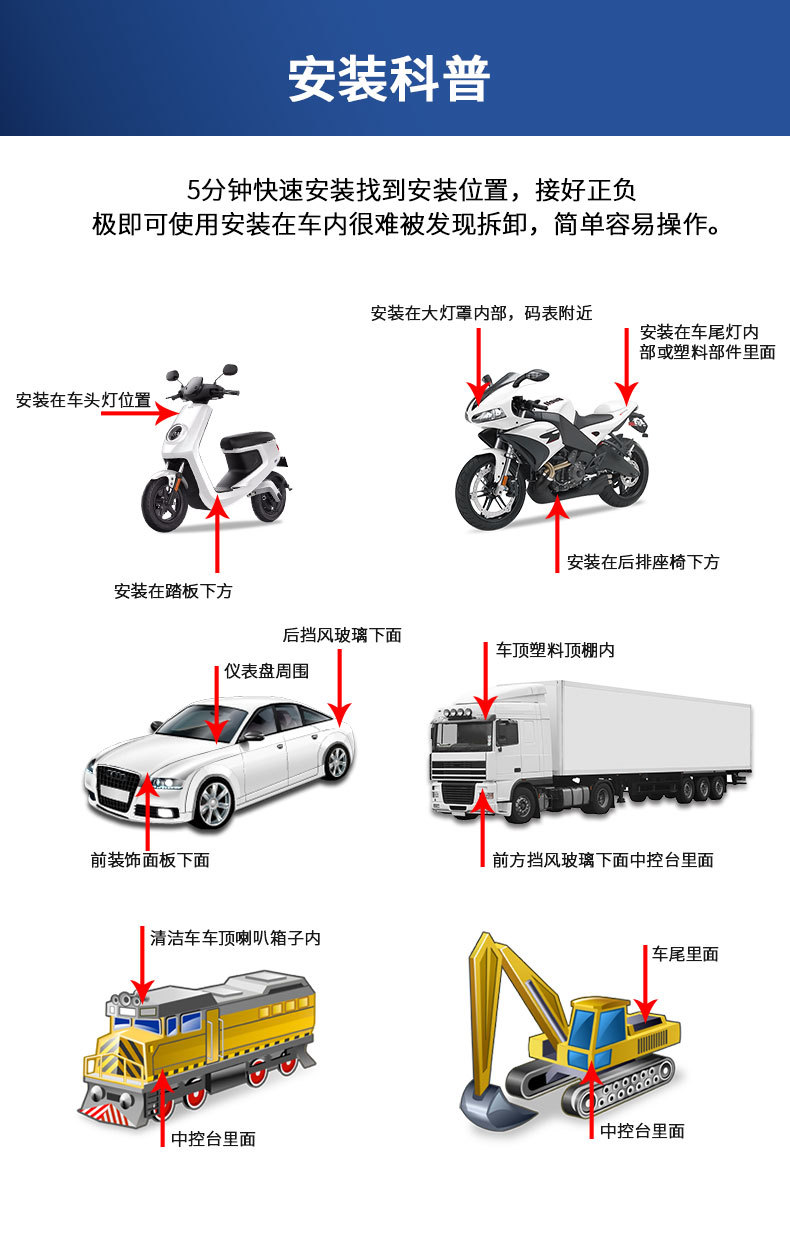 安装科普

5分钟快速安装找到安装位置，接好正负极即可使用安装在车内很难被发现拆卸，简单容易操作。

安装在车头灯位置

安装在踏板下方

安装在大灯罩内部，码表附近

安装在车尾灯内部或塑料部件里面

安装在后排座椅下方

后挡风玻璃下面

仪表盘周围

前装饰面板下面

车顶塑料顶棚内

前方挡风玻璃下面中控台里面

清洁车车顶喇叭箱子内

中控台里面

车尾里面

中控台里面