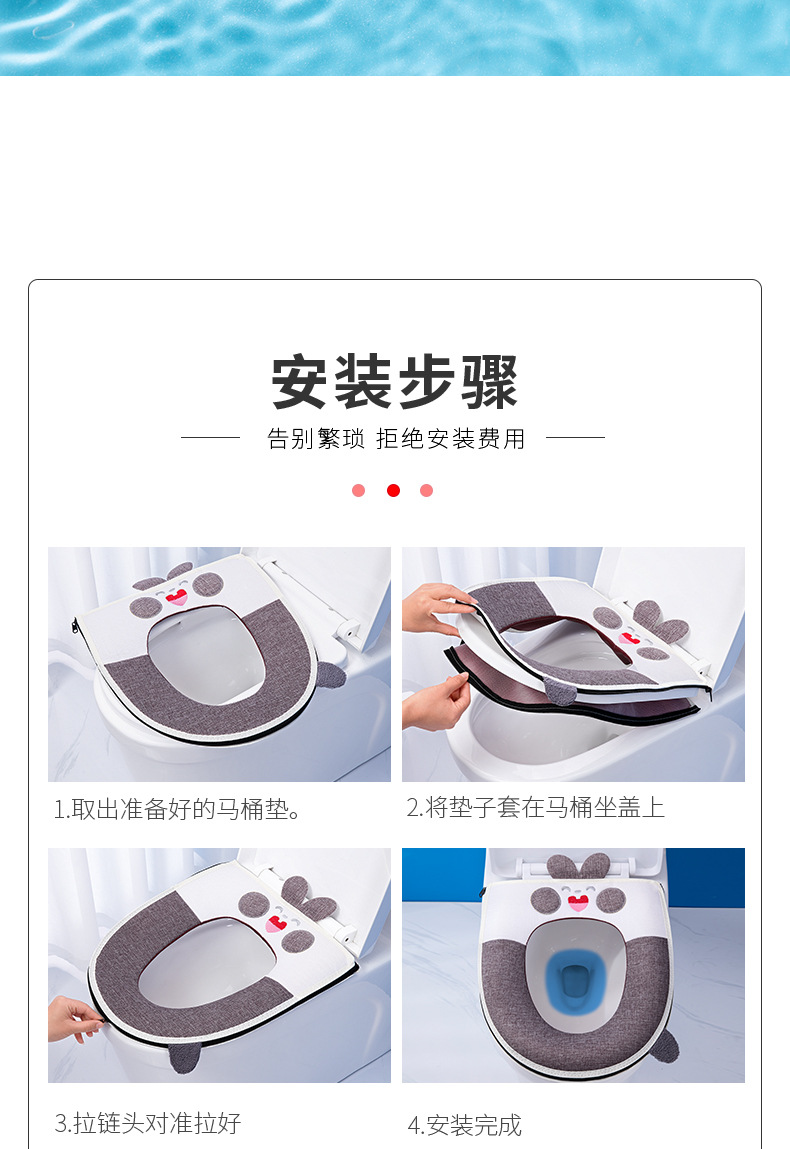 安装步骤

告别繁琐 拒绝安装费用

1.取出准备好的马桶垫。

2.将垫子套在马桶坐盖上

3.拉链头对准拉好

4.安装完成