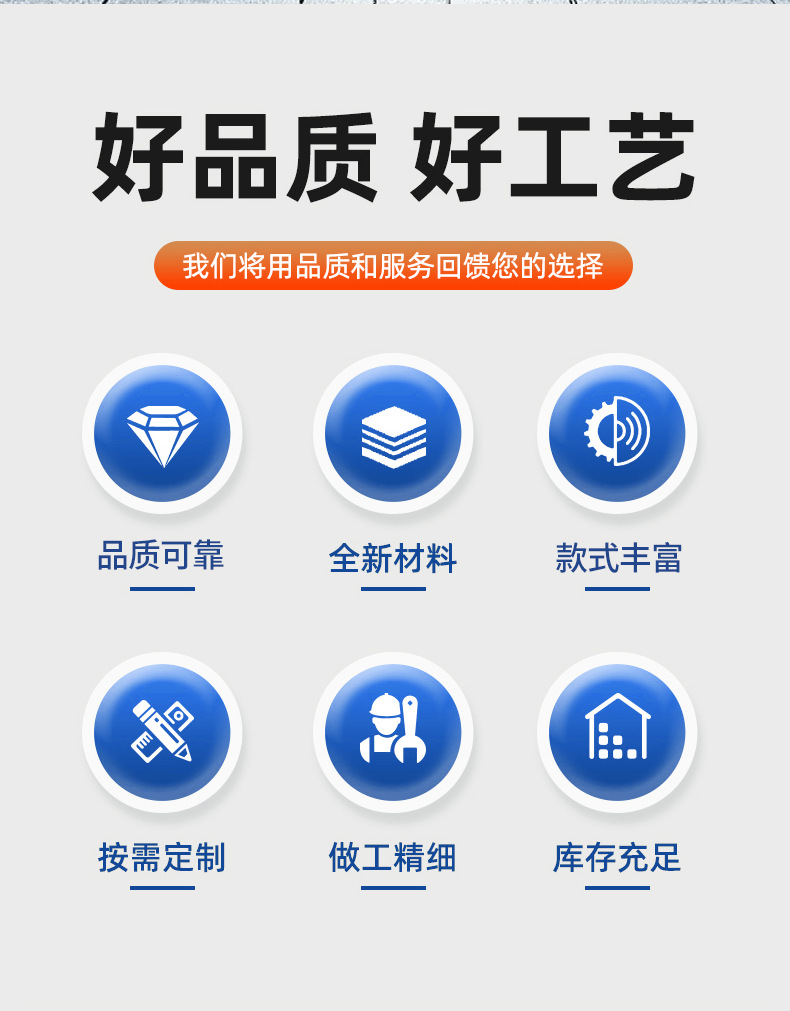 好品质 好工艺

我们将用品质和服务回馈您的选择

品质可靠

全新材料

款式丰富

按需定制

做工精细

库存充足