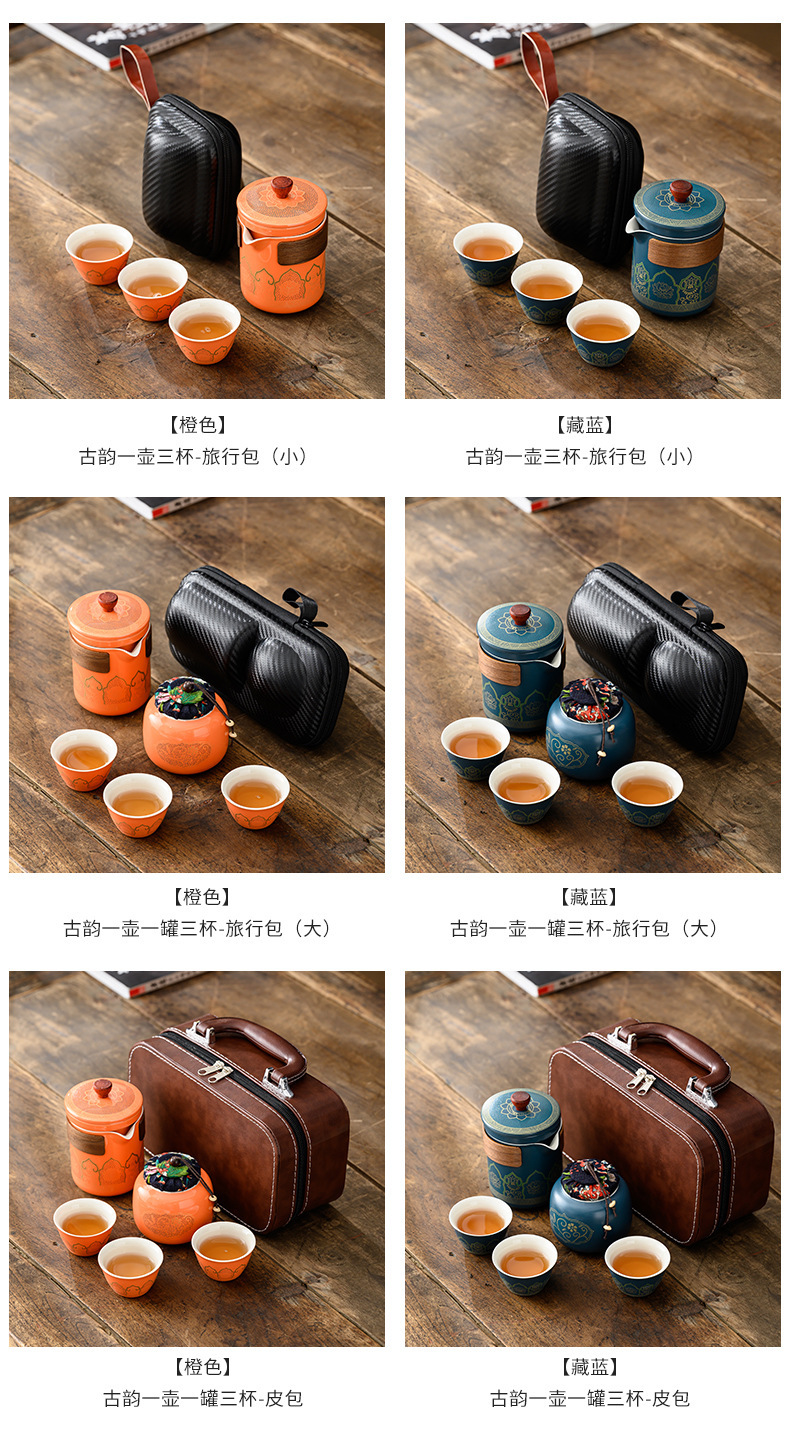 【橙色】
古韵一壶三杯-旅行包（小）

【藏蓝】
古韵一壶三杯-旅行包（小）

【橙色】
古韵一壶一罐三杯-旅行包（大）

【藏蓝】
古韵一壶一罐三杯-旅行包（大）

【橙色】
古韵一壶一罐三杯-皮包

【藏蓝】
古韵一壶一罐三杯-皮包