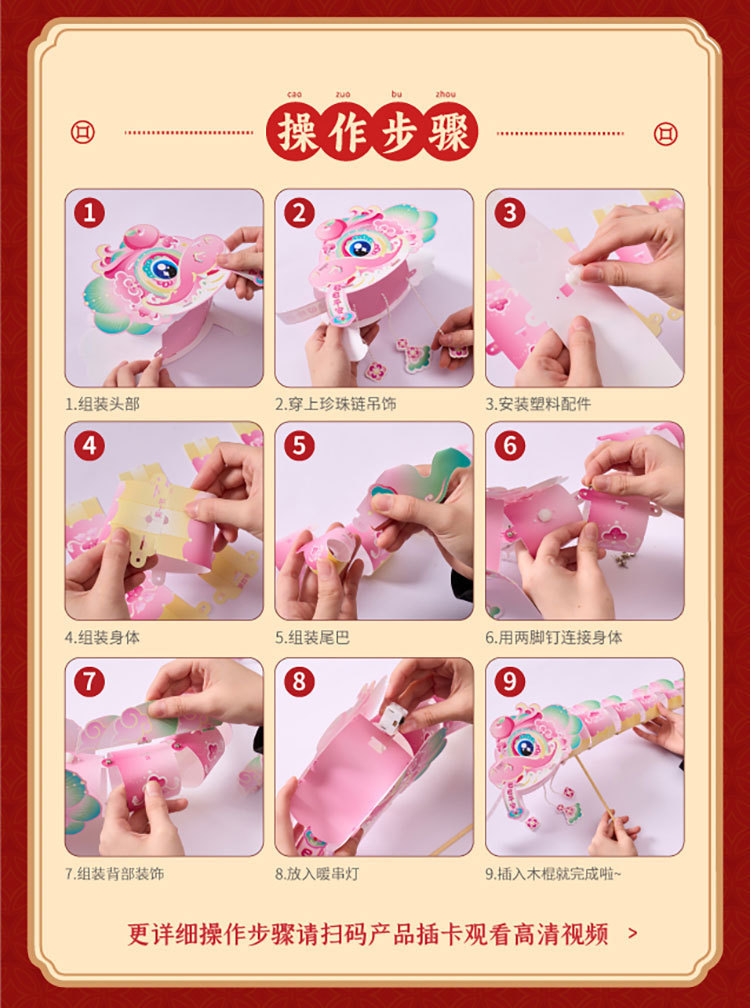 cao zuo bu zhou
操作步骤

1
1.组装头部

2
2.穿上珍珠链吊饰

3
3.安装塑料配件

4
4.组装身体

5
5.组装尾巴

6
6.用两脚钉连接身体

7
7.组装背部装饰

8
8.放入暖串灯

9
9.插入木棍就完成啦~

更详细操作步骤请扫码产品插卡观看高清视频 >