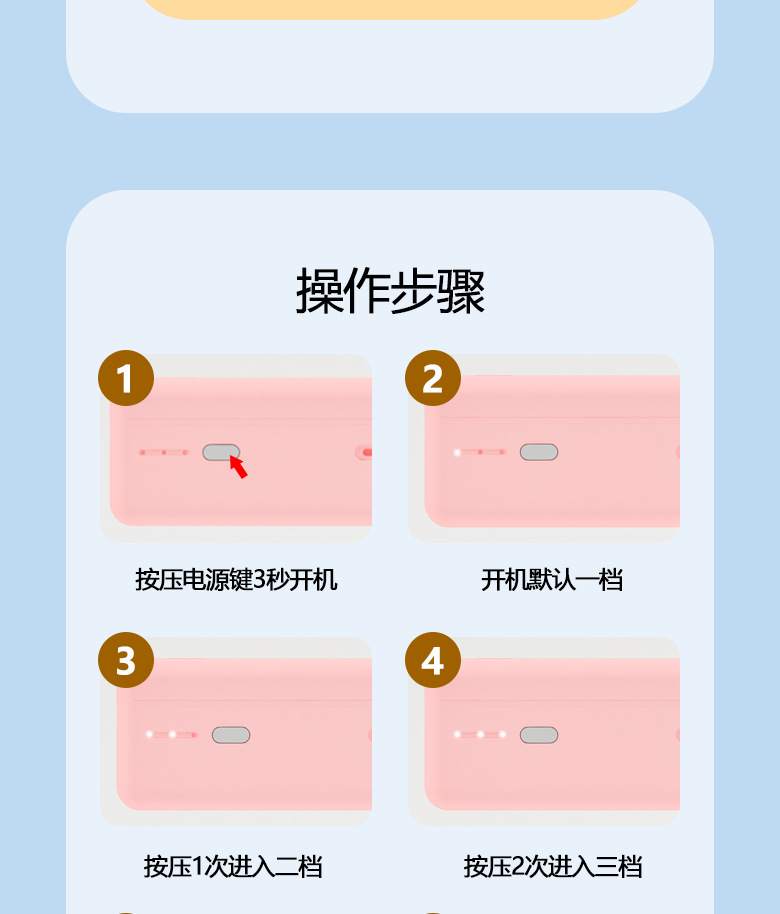 操作步骤

1

按压电源键3秒开机

2

开机默认一档

3

按压1次进入二档

4

按压2次进入三档