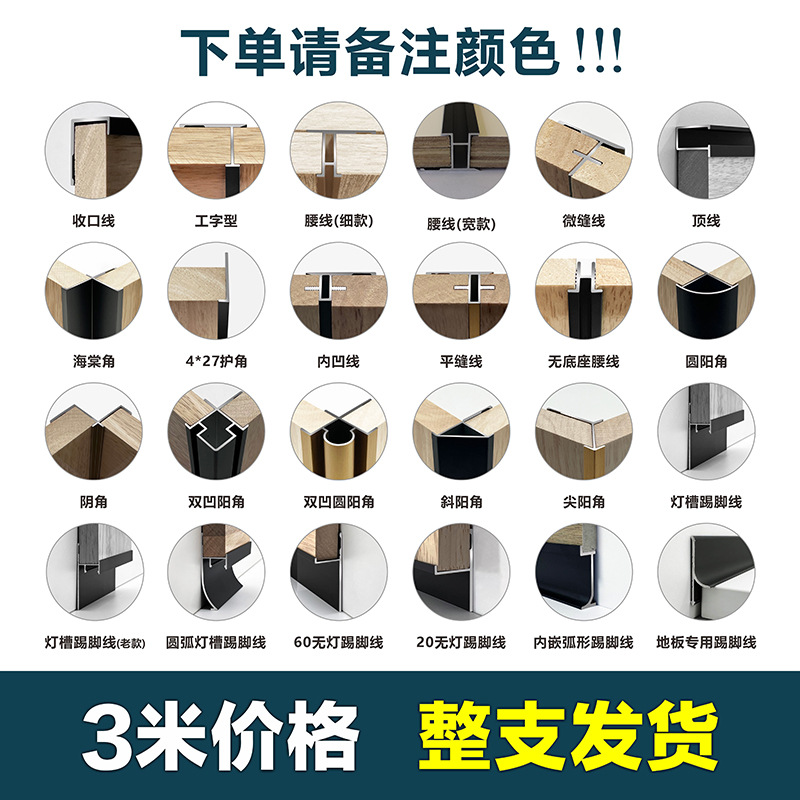 下单请备注颜色!!!

收口线

工字型

腰线(细款)

腰线(宽款)

微缝线

顶线

海棠角

4*27护角

内凹线

平缝线

无底座腰线

圆阳角

阴角

双凹阳角

双凹圆阳角

斜阳角

尖阳角

灯槽踢脚线

灯槽踢脚线(老款)

圆弧灯槽踢脚线

60无灯踢脚线

20无灯踢脚线

内嵌弧形踢脚线

地板专用踢脚线

3米价格 整支发货