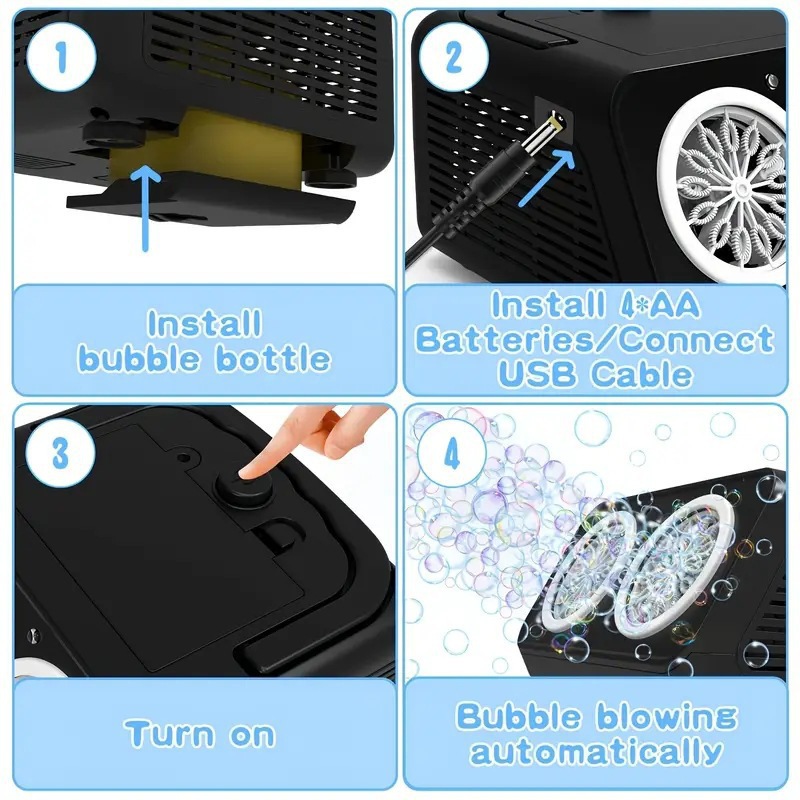 1

Install bubble bottle

2

Install 4*AA Batteries/Connect USB Cable

3

Turn on

4

Bubble blowing automatically