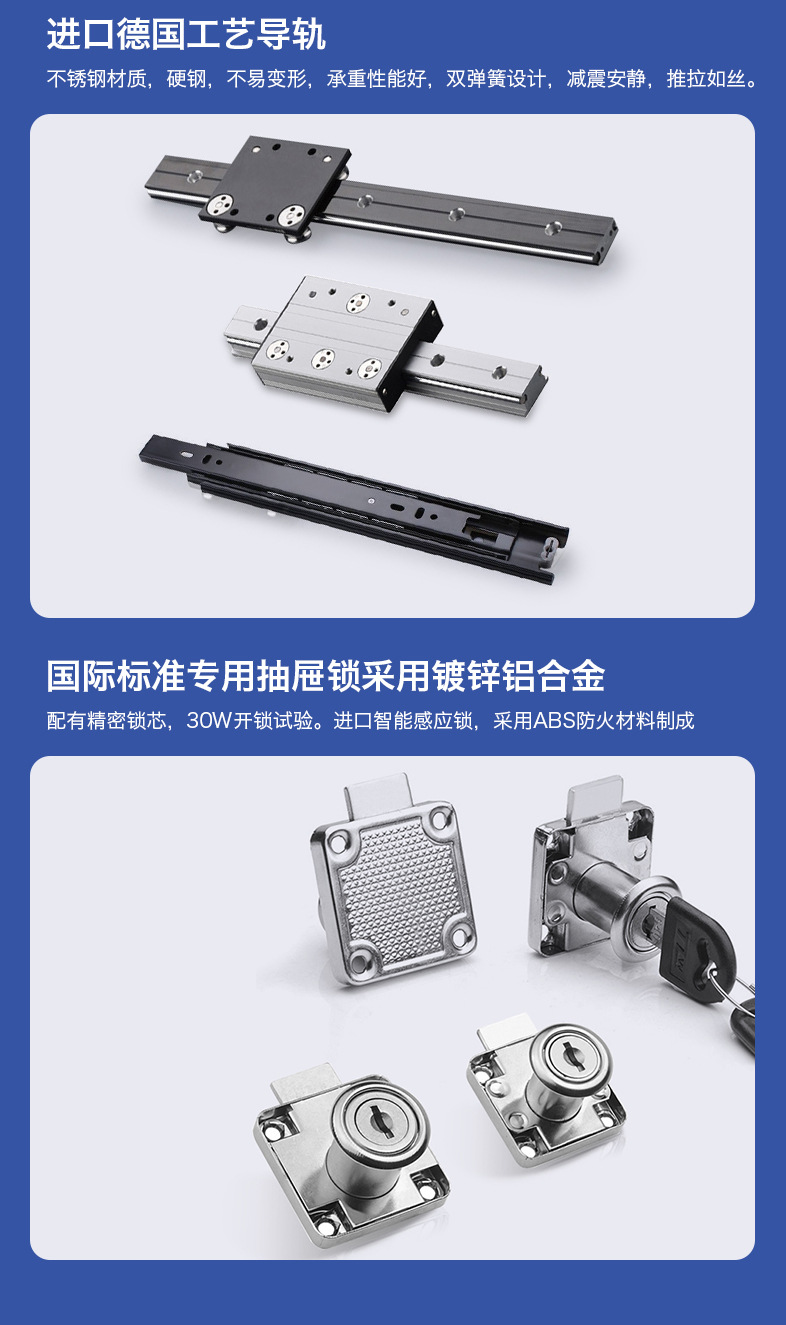 进口德国工艺导轨

不锈钢材质，硬钢，不易变形，承重性能好，双弹簧设计，减震安静，推拉如丝。

国际标准专用抽屉锁采用镀锌铝合金

配有精密锁芯，30W开锁试验。进口智能感应锁，采用ABS防火材料制成