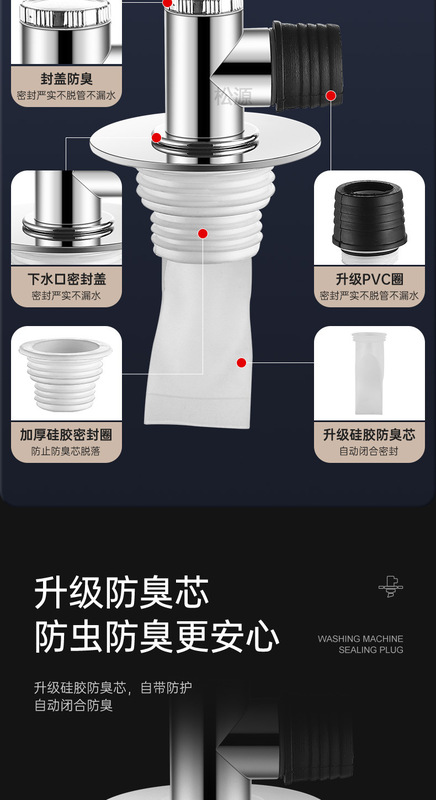 封盖防臭
密封严实不脱管不漏水

松源

下水口密封盖
密封严实不漏水

升级PVC圈
密封严实不脱管不漏水

加厚硅胶密封圈
防止防臭芯脱落

升级硅胶防臭芯
自动闭合密封

升级防臭芯
防虫防臭更安心

WASHING MACHINE
SEALING PLUG

升级硅胶防臭芯，自带防护
自动闭合防臭