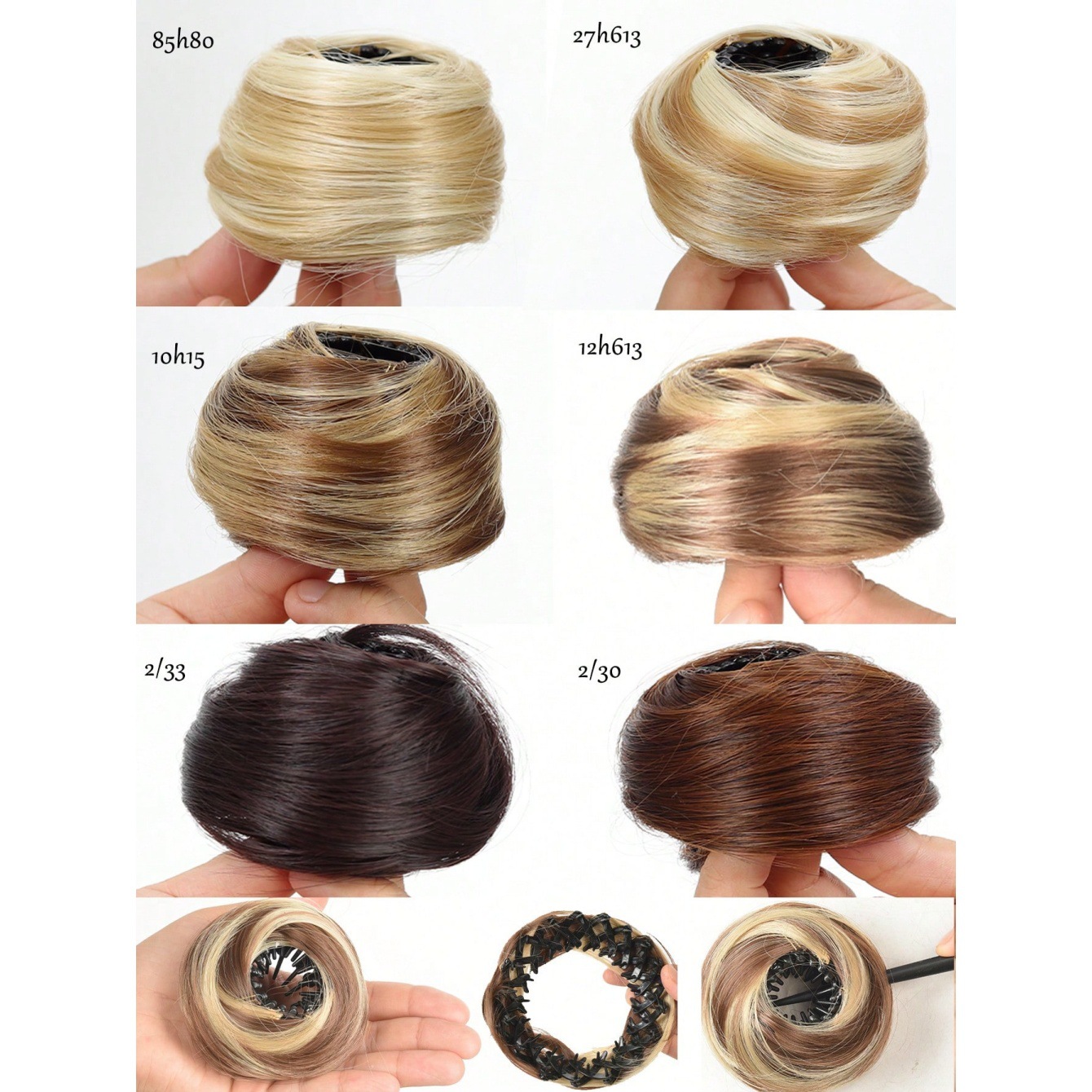 85h80

27h613

10h15

12h613

2/33

2/30