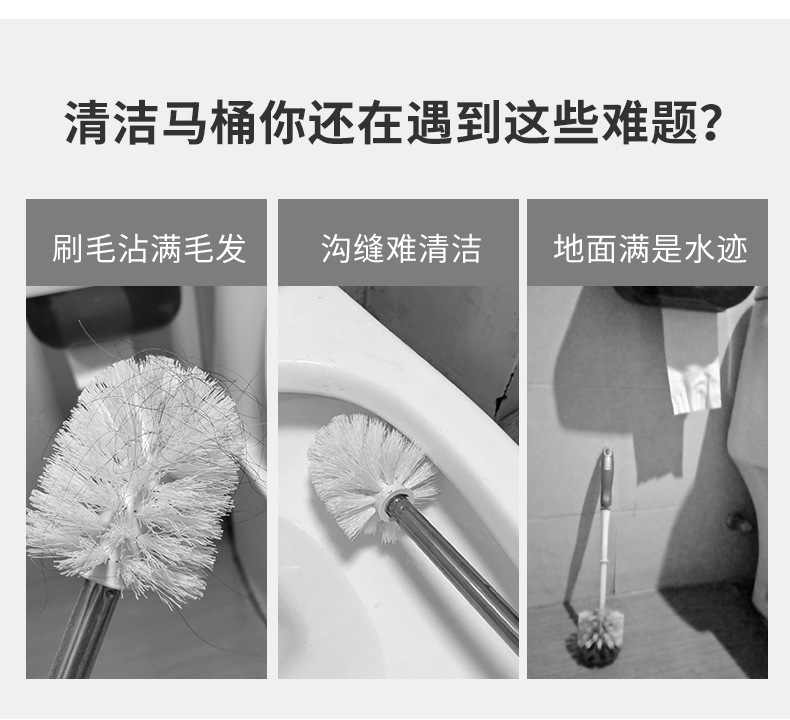 清洁马桶你还在遇到这些难题?

刷毛沾满毛发

沟缝难清洁

地面满是水迹