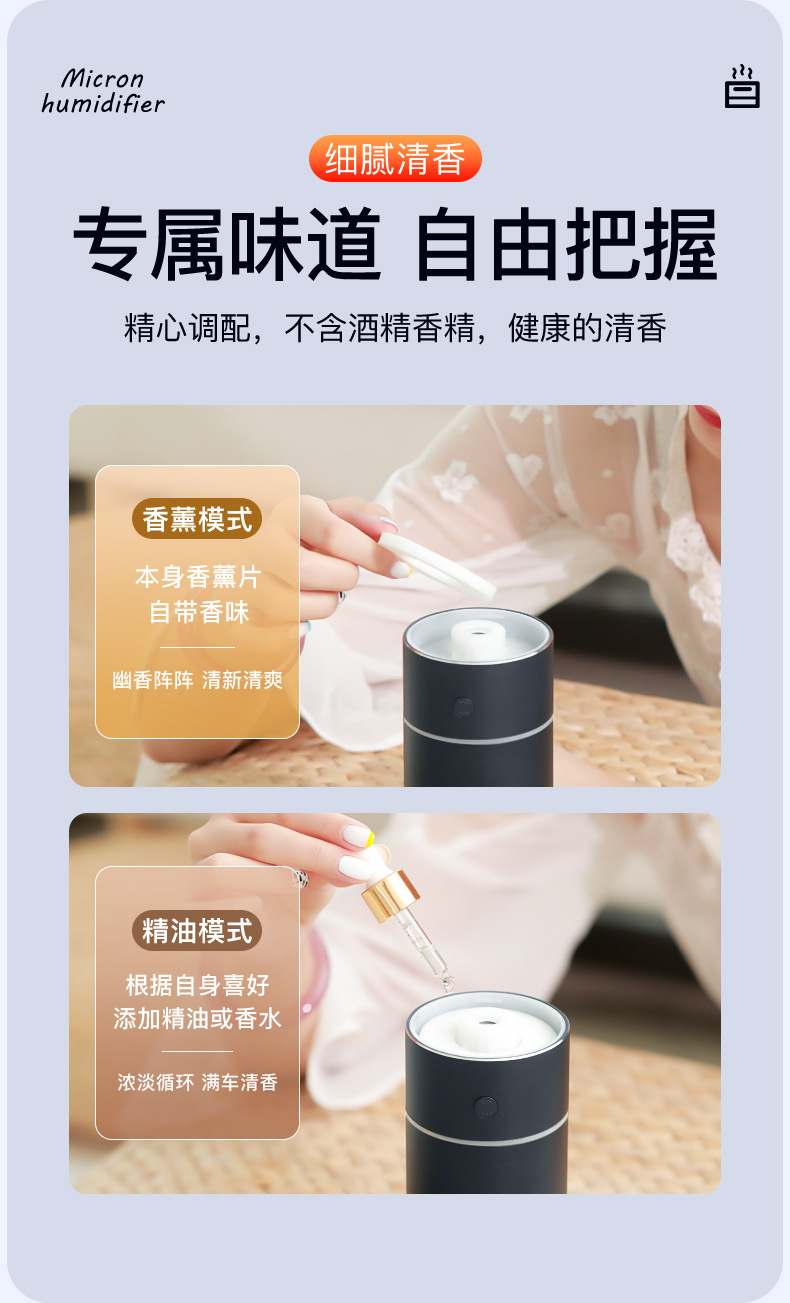 Micron humidifier

细腻清香

专属味道 自由把握

精心调配，不含酒精香精，健康的清香

香薰模式

本身香薰片
自带香味

幽香阵阵 清新清爽

精油模式

根据自身喜好
添加精油或香水

浓淡循环 满车清香