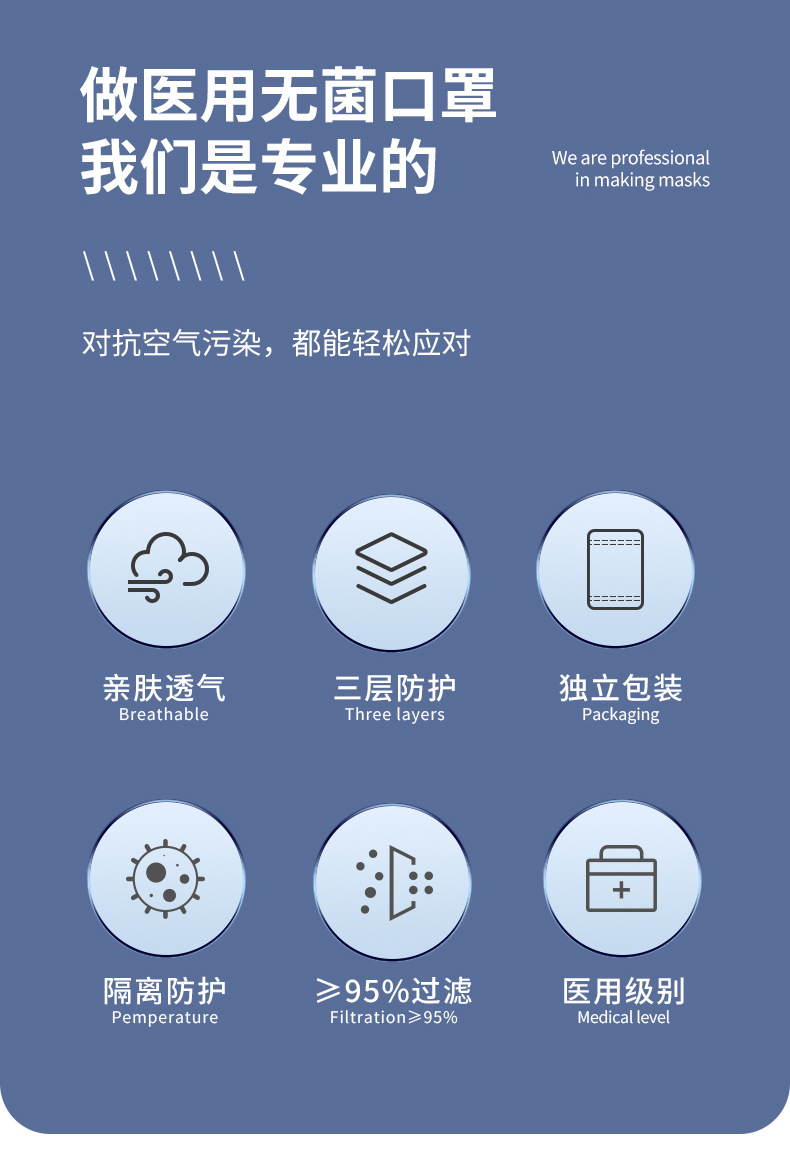 做医用无菌口罩
我们是专业的

We are professional
in making masks

\ \ \ \ \ \ \ \

对抗空气污染，都能轻松应对

亲肤透气
Breathable

三层防护
Three layers

独立包装
Packaging

隔离防护
Pemperature

≥95%过滤
Filtration≥95%

医用级别
Medical level