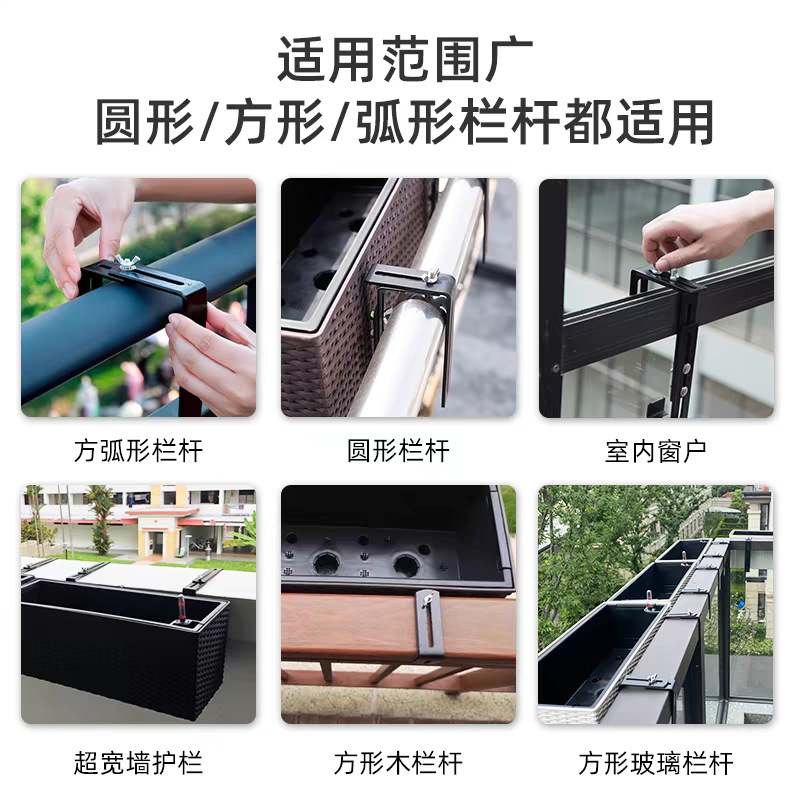 适用范围广
圆形/方形/弧形栏杆都适用

方弧形栏杆

圆形栏杆

室内窗户

超宽墙护栏

方形木栏杆

方形玻璃栏杆