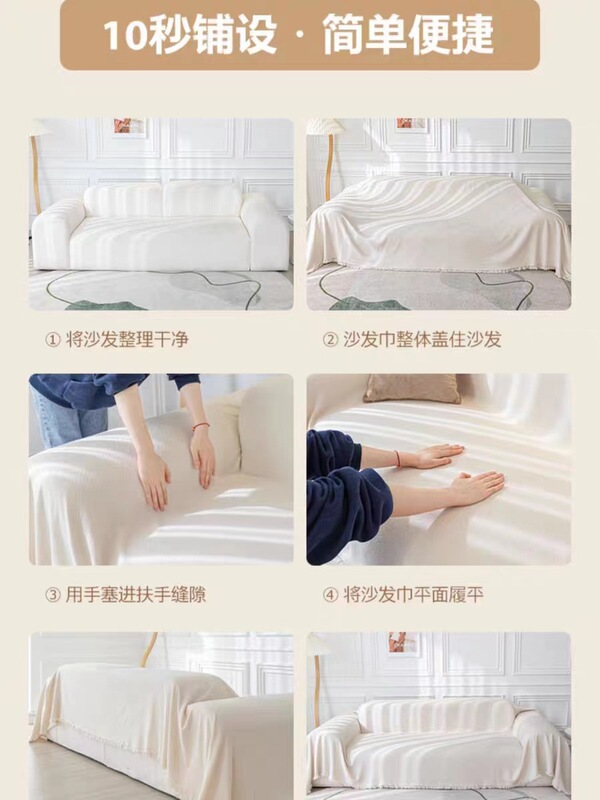 10秒铺设 · 简单便捷

① 将沙发整理干净

② 沙发巾整体盖住沙发

③ 用手塞进扶手缝隙

④ 将沙发巾平面履平