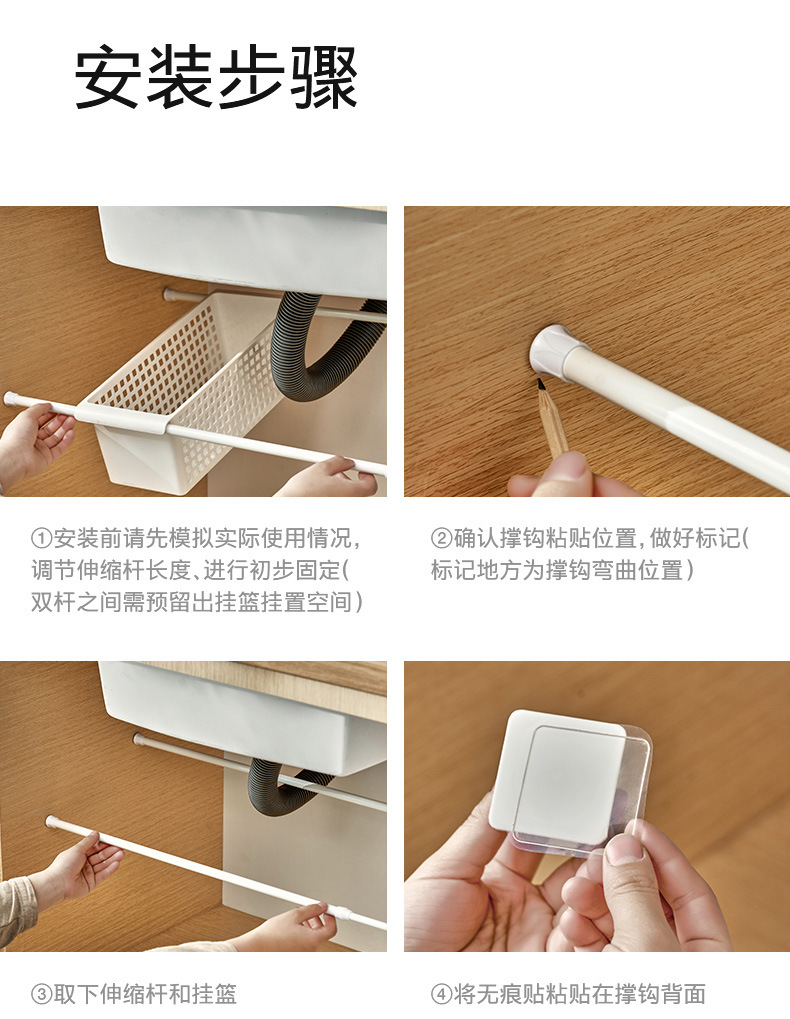 安装步骤

①安装前请先模拟实际使用情况，调节伸缩杆长度、进行初步固定（双杆之间需预留出挂篮挂置空间）

②确认撑钩粘贴位置，做好标记（标记地方为撑钩弯曲位置）

③取下伸缩杆和挂篮

④将无痕贴粘贴在撑钩背面