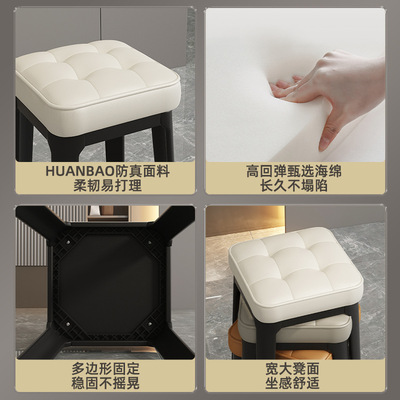 HUANBAO防真面料
柔韧易打理

高回弹甄选海绵
长久不塌陷

多边形固定
稳固不摇晃

宽大凳面
坐感舒适