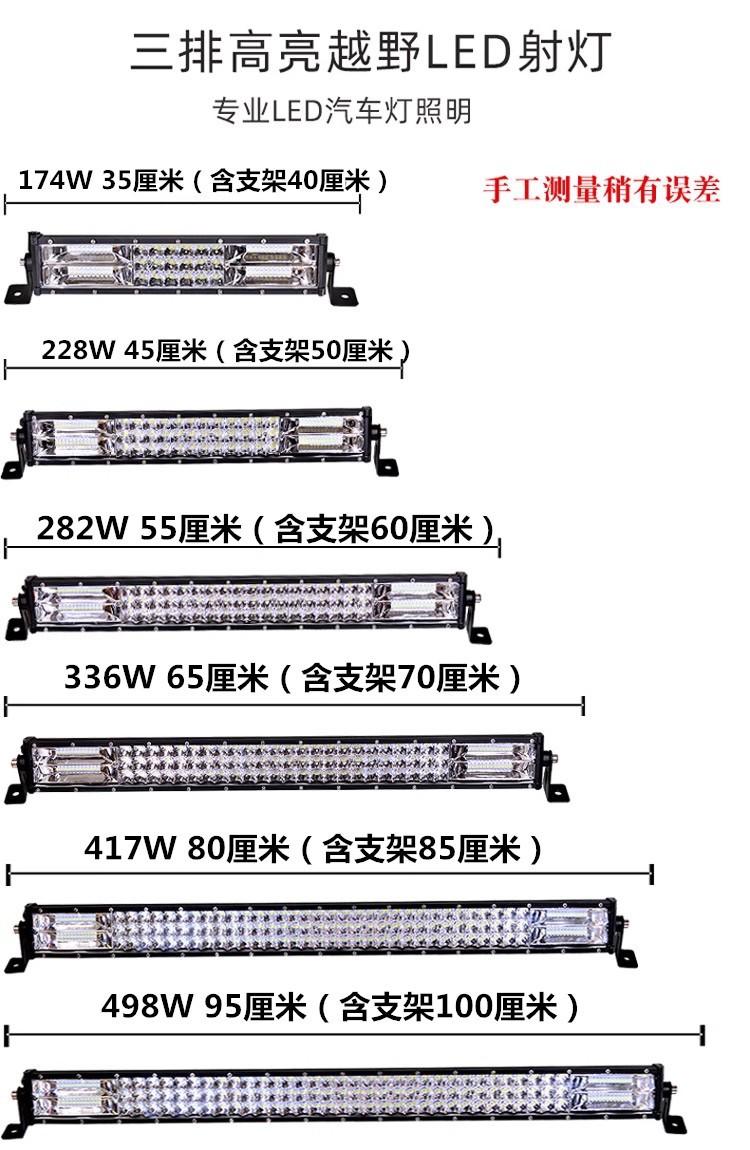 三排高亮越野LED射灯

专业LED汽车灯照明

174W 35厘米（含支架40厘米）

手工测量稍有误差

228W 45厘米（含支架50厘米）

282W 55厘米（含支架60厘米）

336W 65厘米（含支架70厘米）

417W 80厘米（含支架85厘米）

498W 95厘米（含支架100厘米）