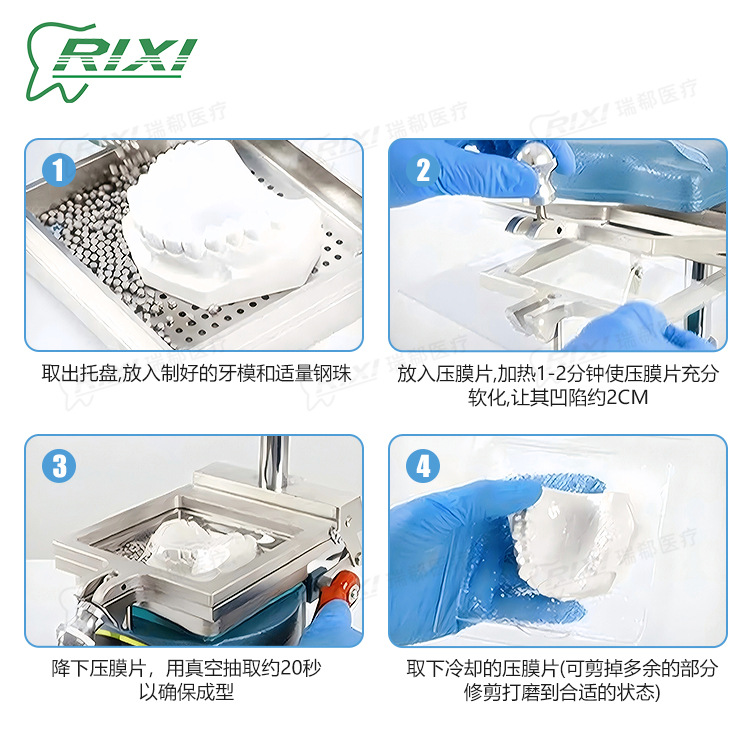 RIXI

RIXI 瑞郗医疗

1

取出托盘,放入制好的牙模和适量钢珠

2

放入压膜片,加热1-2分钟使压膜片充分软化,让其凹陷约2CM

3

降下压膜片，用真空抽取约20秒以确保成型

4

取下冷却的压膜片(可剪掉多余的部分修剪打磨到合适的状态)