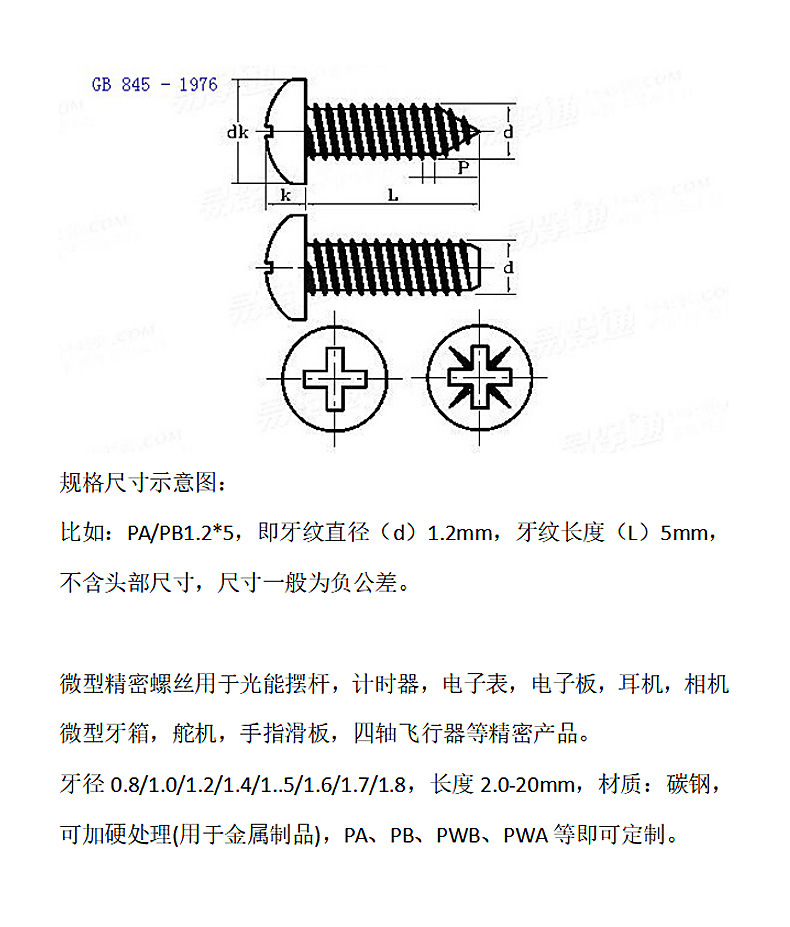 GB 845 - 1976

dk

d

P

k

L

d

规格尺寸示意图：

比如：PA/PB1.2*5，即牙纹直径（d）1.2mm，牙纹长度（L）5mm，不含头部尺寸，尺寸一般为负公差。

微型精密螺丝用于光能摆杆，计时器，电子表，电子板，耳机，相机微型牙箱，舵机，手指滑板，四轴飞行器等精密产品。

牙径 0.8/1.0/1.2/1.4/1..5/1.6/1.7/1.8，长度 2.0-20mm，材质：碳钢，可加硬处理(用于金属制品)，PA、PB、PWB、PWA 等即可定制。