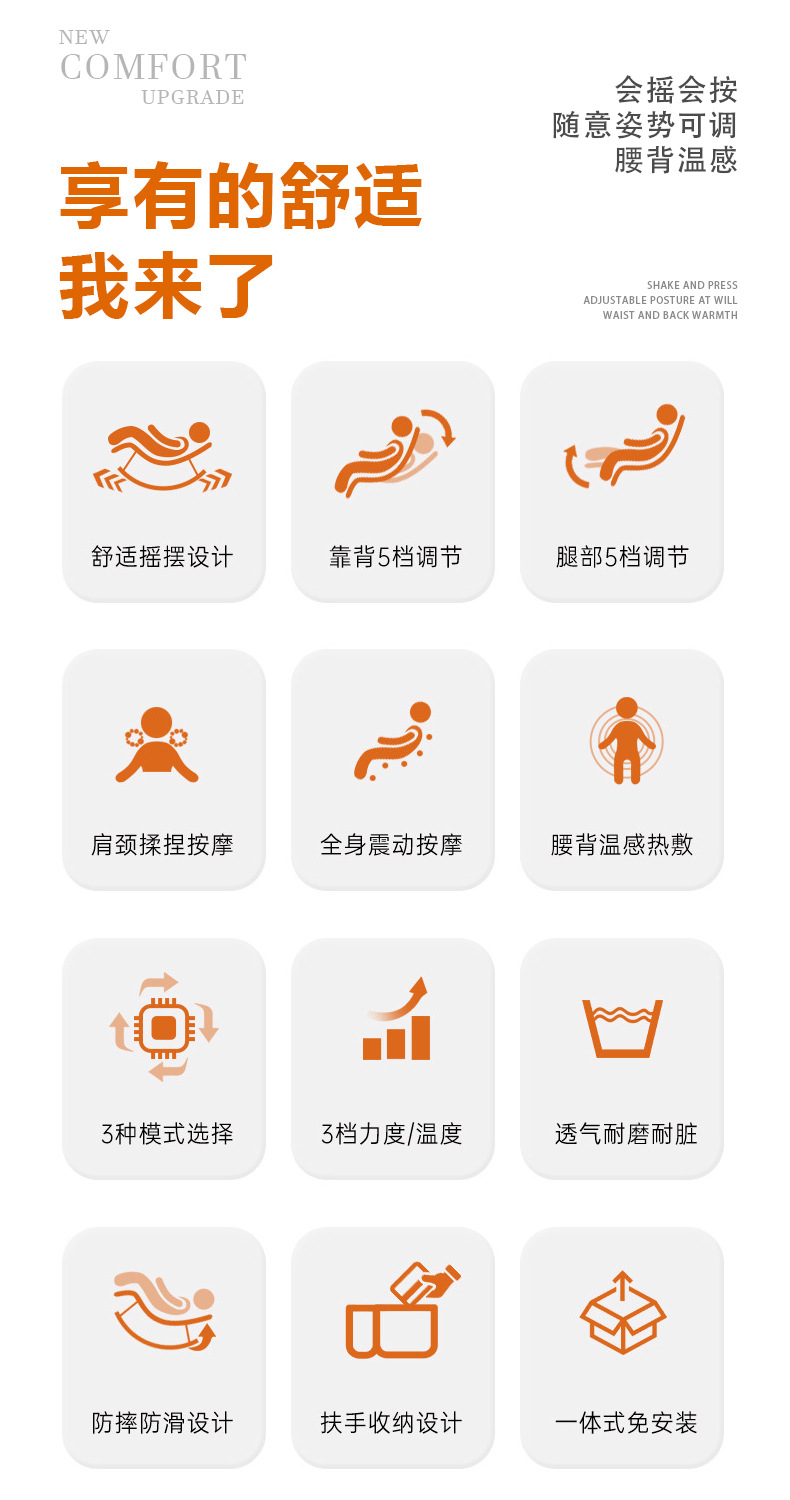 NEW
COMFORT
UPGRADE

会摇会按
随意姿势可调
腰背温感

享有的舒适
我来了

SHAKE AND PRESS
ADJUSTABLE POSTURE AT WILL
WAIST AND BACK WARMTH

舒适摇摆设计

靠背5档调节

腿部5档调节

肩颈揉捏按摩

全身震动按摩

腰背温感热敷

3种模式选择

3档力度/温度

透气耐磨耐脏

防摔防滑设计

扶手收纳设计

一体式免安装