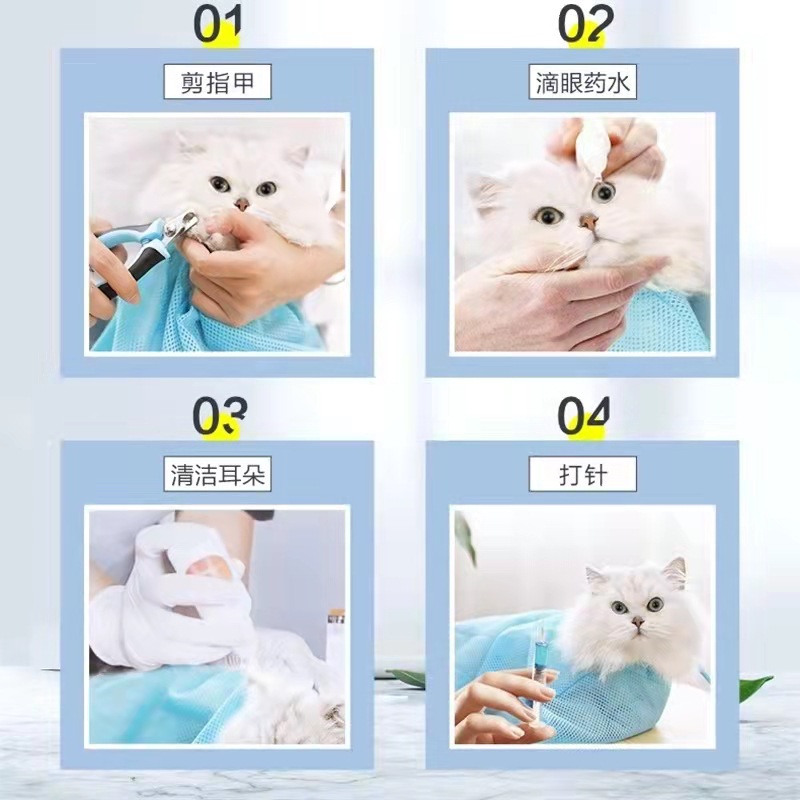 01
剪指甲

02
滴眼药水

03
清洁耳朵

04
打针