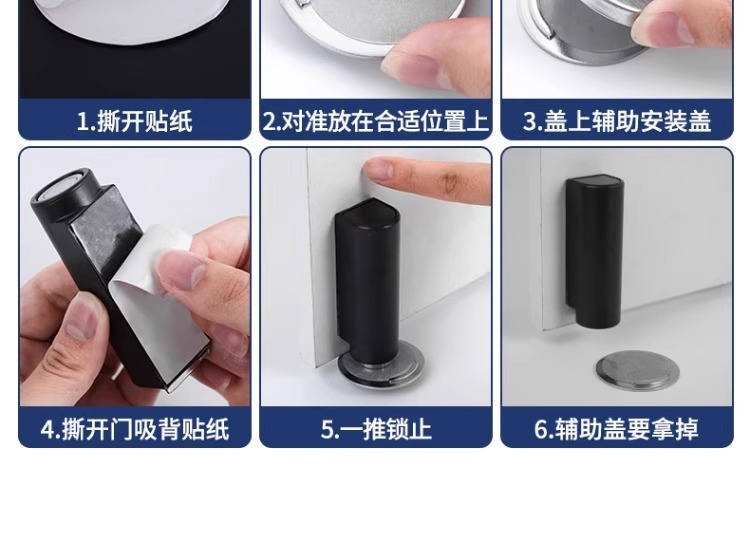 1.撕开贴纸

2.对准放在合适位置上

3.盖上辅助安装盖

4.撕开门吸背贴纸

5.一推锁止

6.辅助盖要拿掉