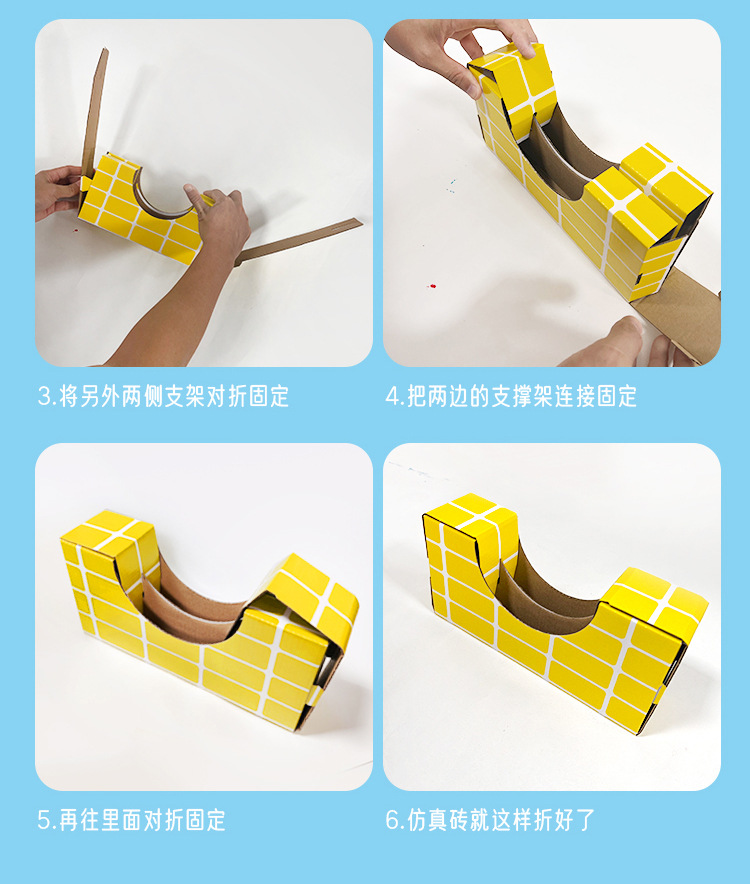 3.将另外两侧支架对折固定

4.把两边的支撑架连接固定

5.再往里面对折固定

6.仿真砖就这样折好了