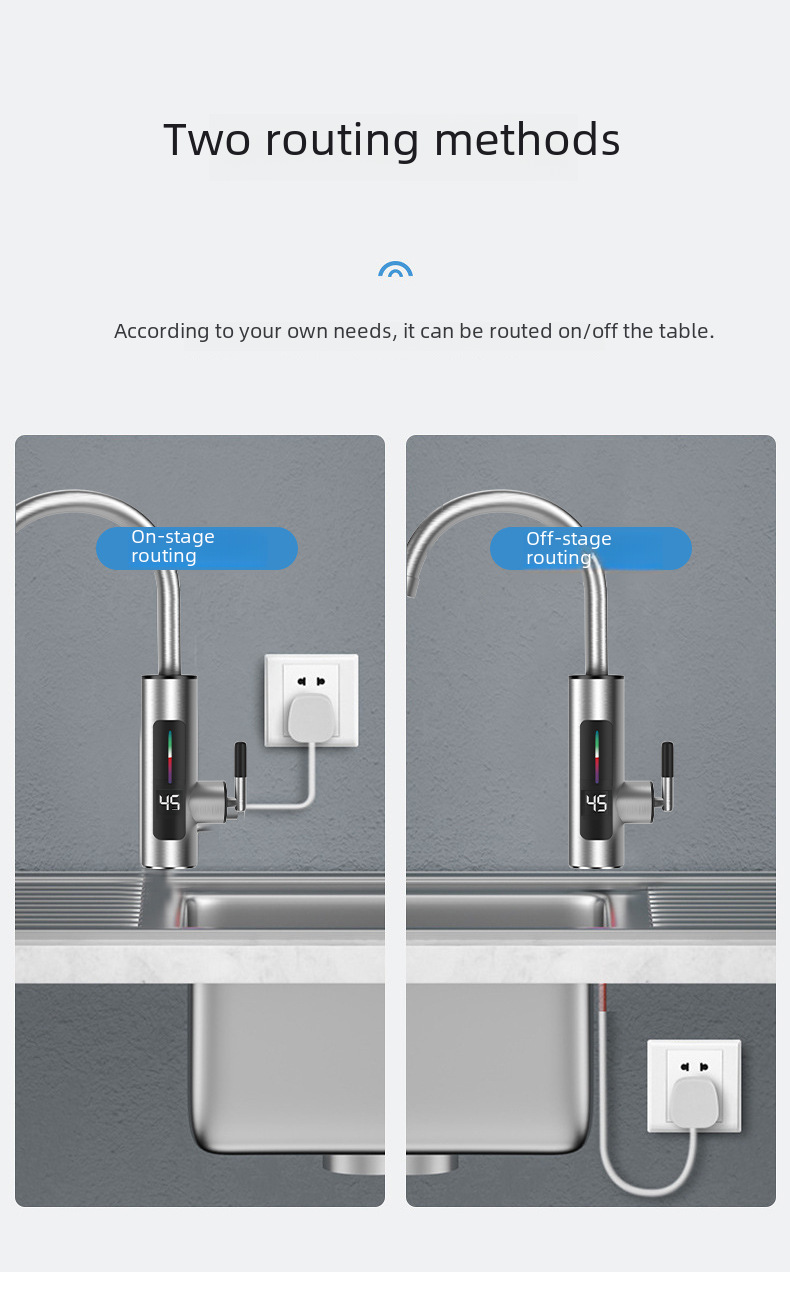 Two routing methods

According to your own needs, it can be routed on/off the table.

On-stage routing

45

Off-stage routing

45