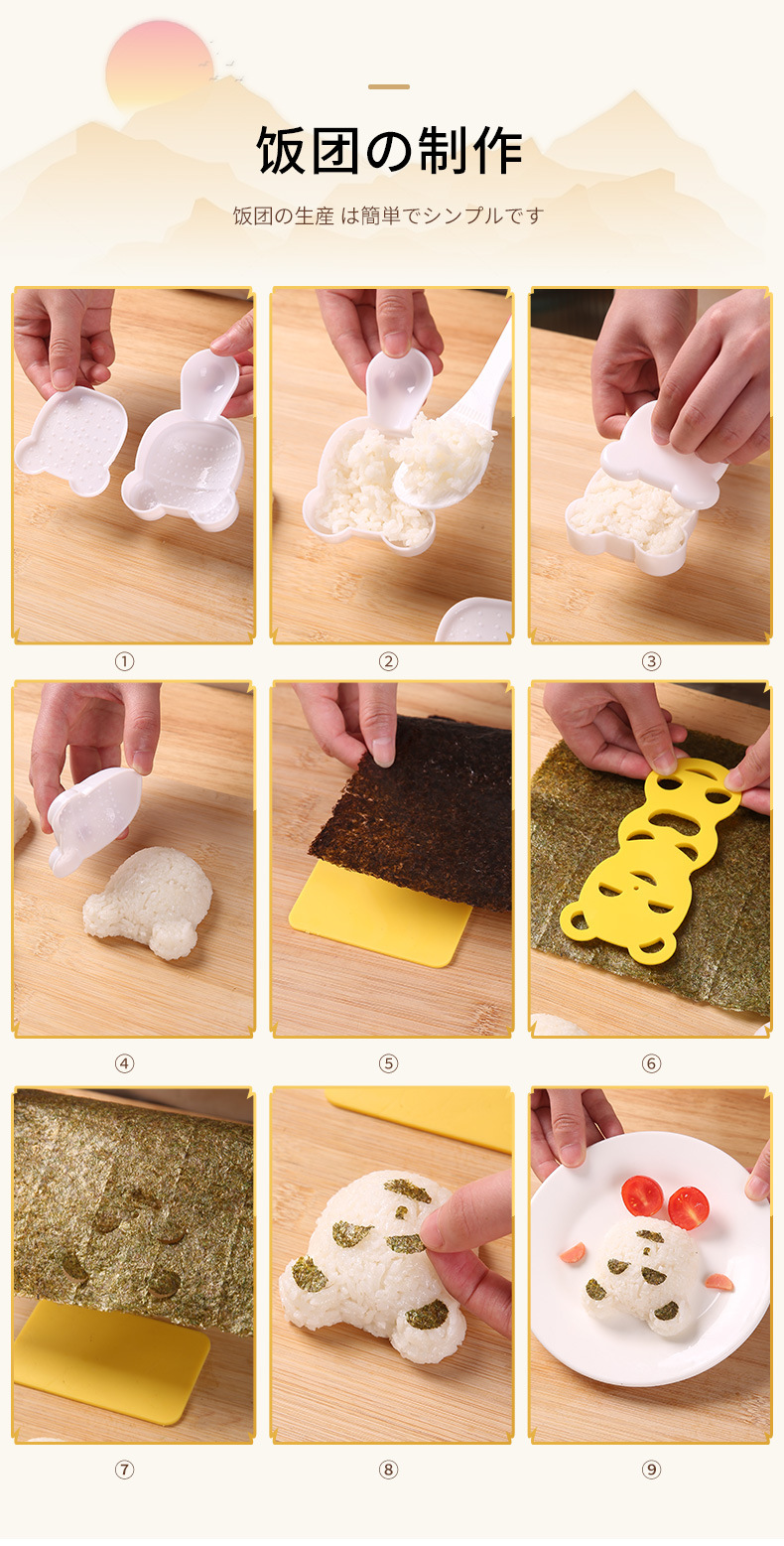 饭团の制作

饭团の生産 は簡単でシンプルです

①

②

③

④

⑤

⑥

⑦

⑧

⑨