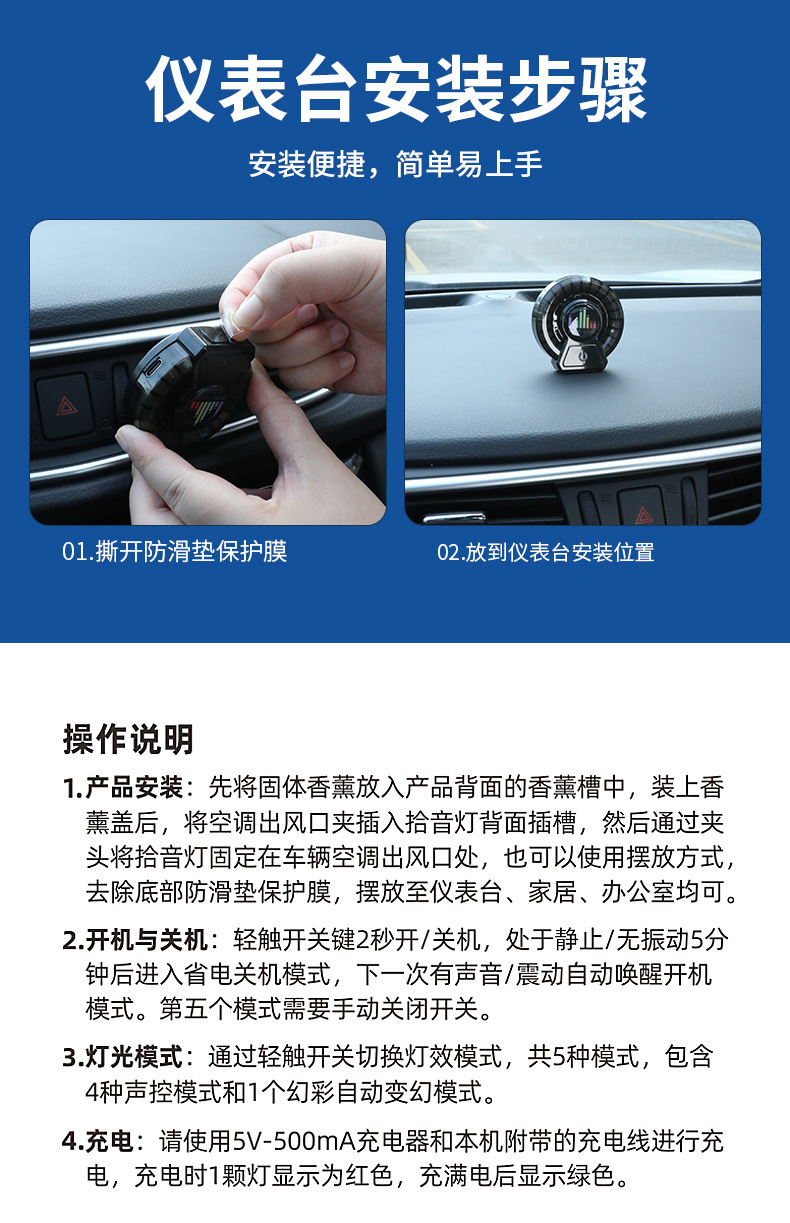 仪表台安装步骤

安装便捷，简单易上手

01.撕开防滑垫保护膜

02.放到仪表台安装位置

操作说明

1.产品安装：先将固体香薰放入产品背面的香薰槽中，装上香薰盖后，将空调出风口夹插入拾音灯背面插槽，然后通过夹头将拾音灯固定在车辆空调出风口处，也可以使用摆放方式，去除底部防滑垫保护膜，摆放至仪表台、家居、办公室均可。

2.开机与关机：轻触开关键2秒开/关机，处于静止/无振动5分钟后进入省电关机模式，下一次有声音/震动自动唤醒开机模式。第五个模式需要手动关闭开关。

3.灯光模式：通过轻触开关切换灯效模式，共5种模式，包含4种声控模式和1个幻彩自动变幻模式。

4.充电：请使用5V-500mA充电器和本机附带的充电线进行充电，充电时1颗灯显示为红色，充满电后显示绿色。