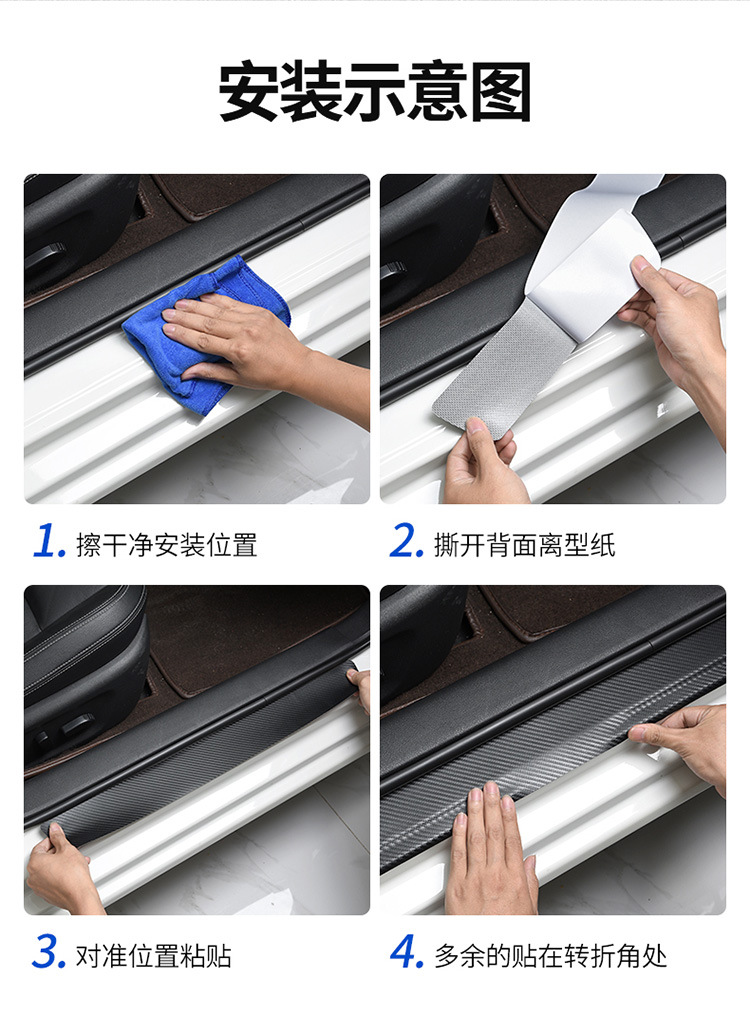 安装示意图

1. 擦干净安装位置

2. 撕开背面离型纸

3. 对准位置粘贴

4. 多余的贴在转折角处