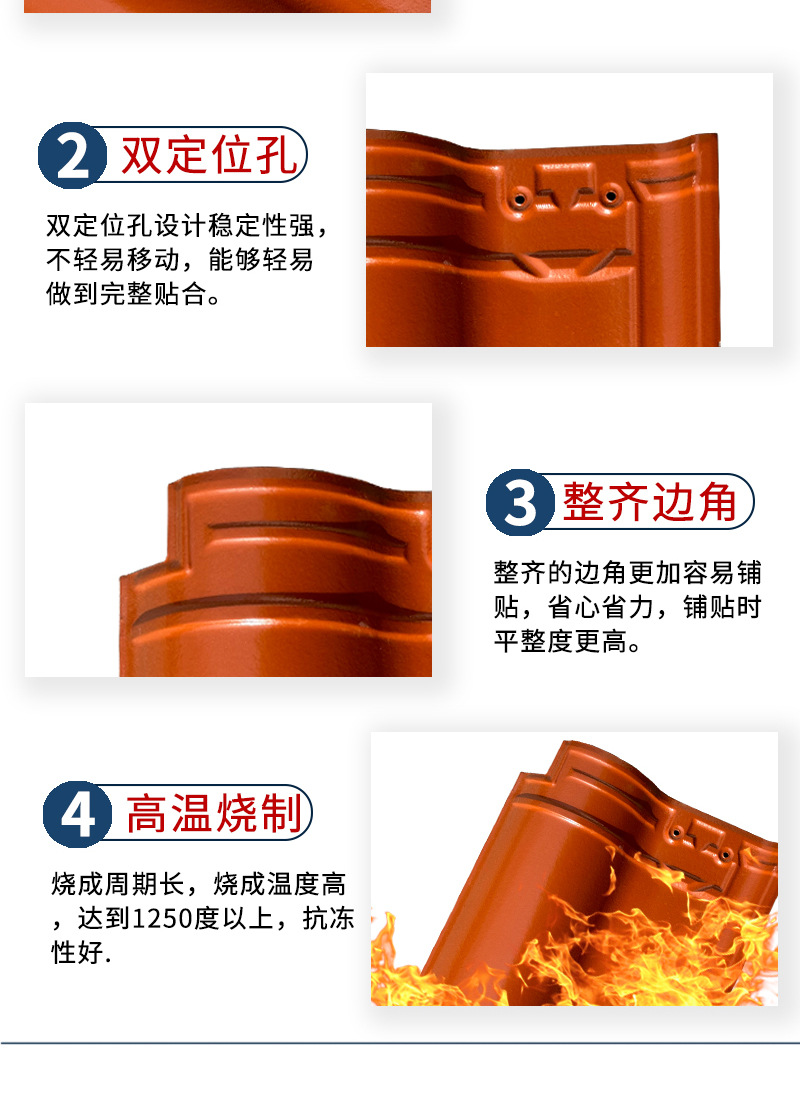 2 双定位孔

双定位孔设计稳定性强，不轻易移动，能够轻易做到完整贴合。

3 整齐边角

整齐的边角更加容易铺贴，省心省力，铺贴时平整度更高。

4 高温烧制

烧成周期长，烧成温度高，达到1250度以上，抗冻性好.