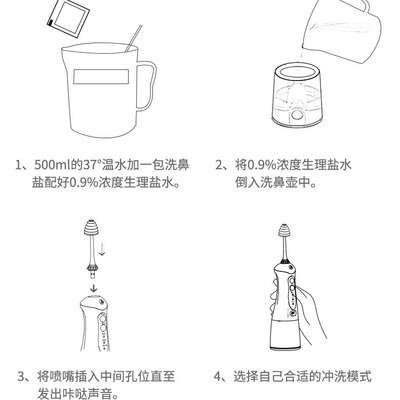 1、500ml的37°温水加一包洗鼻盐配好0.9%浓度生理盐水。

2、将0.9%浓度生理盐水倒入洗鼻壶中。

3、将喷嘴插入中间孔位直至发出咔哒声音。

4、选择自己合适的冲洗模式