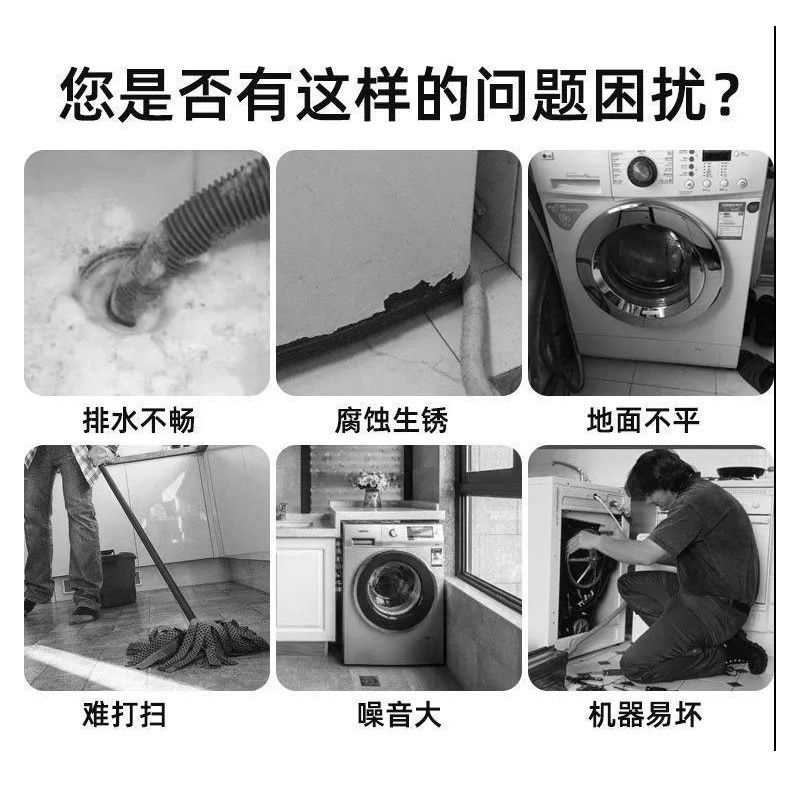 您是否有这样的问题困扰？

排水不畅

腐蚀生锈

地面不平

难打扫

噪音大

机器易坏