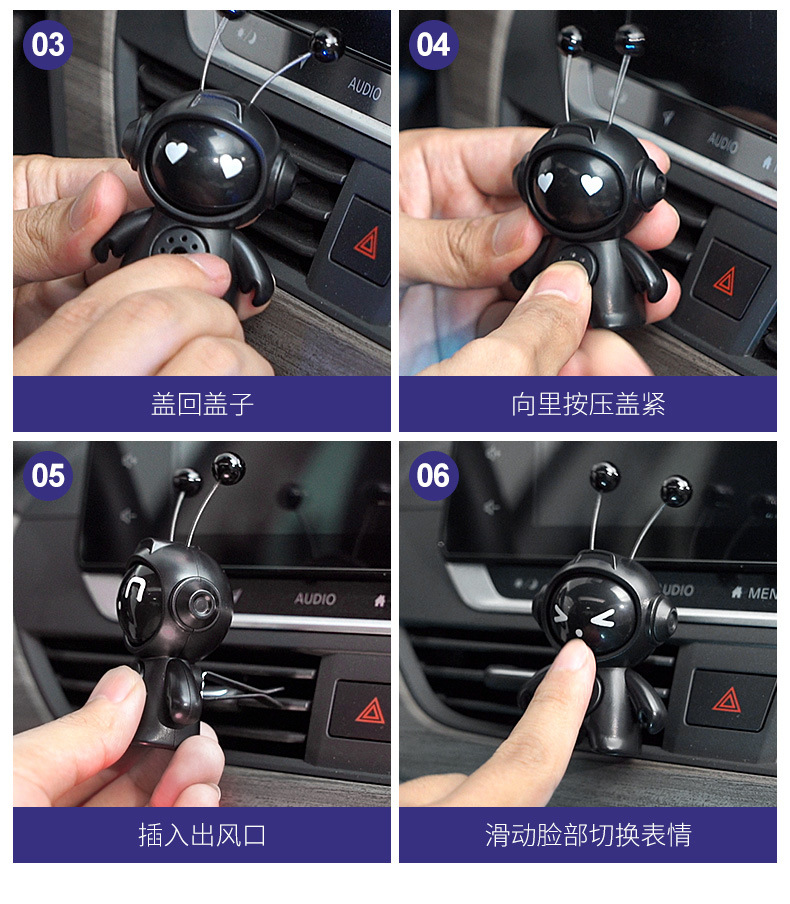 03

AUDIO

盖回盖子

04

AUDIO

向里按压盖紧

05

AUDIO

插入出风口

06

AUDIO

MEN

滑动脸部切换表情