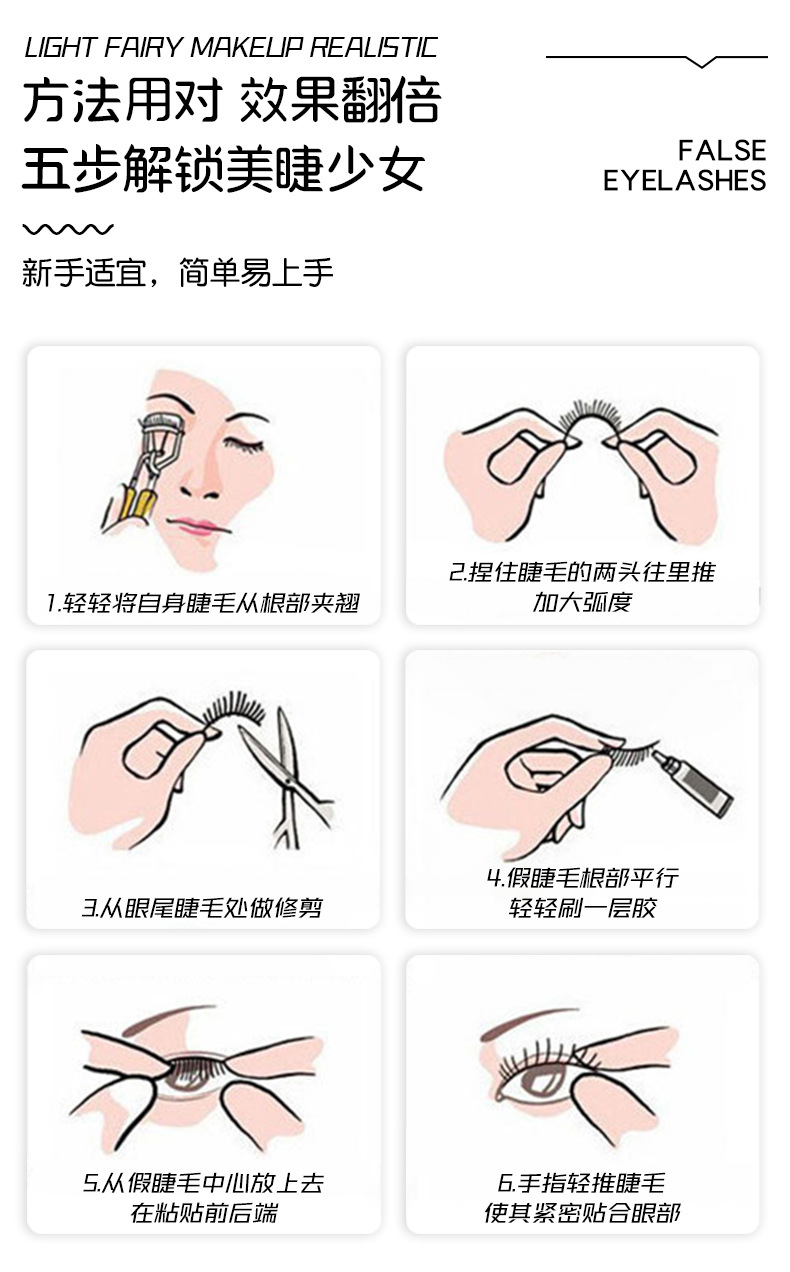 LIGHT FAIRY MAKEUP REALISTIC

方法用对 效果翻倍
五步解锁美睫少女

FALSE
EYELASHES

新手适宜，简单易上手

1.轻轻将自身睫毛从根部夹翘

2.捏住睫毛的两头往里推
加大弧度

3.从眼尾睫毛处做修剪

4.假睫毛根部平行
轻轻刷一层胶

5.从假睫毛中心放上去
在粘贴前后端

6.手指轻推睫毛
使其紧密贴合眼部